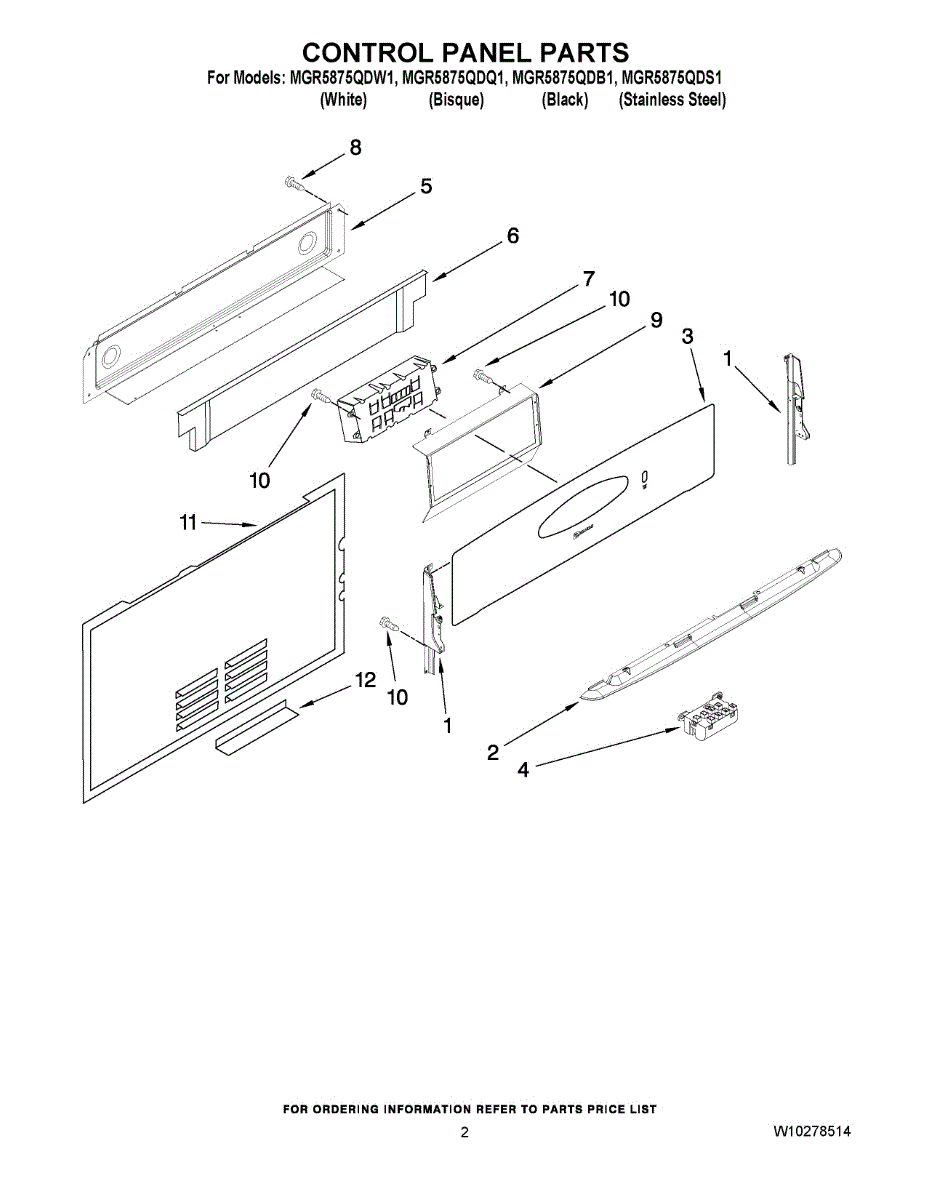 CONTROL PANEL PARTS
For Models: MGR5875QDW1, MGR5875QDQ1, MGR5875QDB1, MGR5875QDS1
(White) (Bisque) (Black) (Stainless Steel)

8
5
6
7
10
9
3
1
10
11
12
10
1
2
4

FOR ORDERING INFORMATION REFER TO PARTS PRICE LIST
2
W10278514