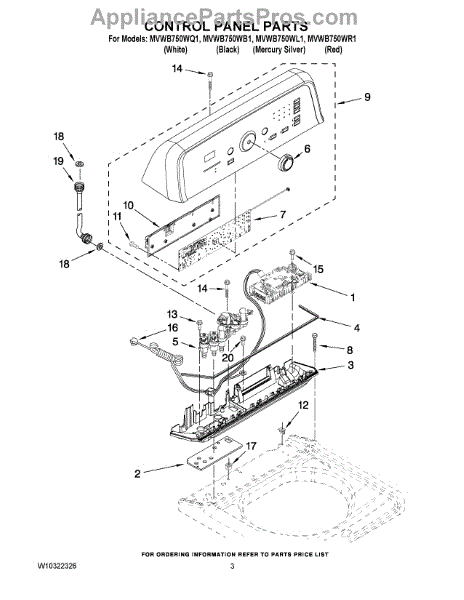 AppliancePartsPros.com
CONTROL PANEL PARTS
For Models: MVWB750WQ1, MVWB750WB1, MVWB750WL1, MVWB750WR1
(White) (Black) (Mercury Silver) (Red)

14
9
18
19
6
10
11
7
18
15
14
1
13
16
4
5
20
8
3
12
17
2

FOR ORDERING INFORMATION REFER TO PARTS PRICE LIST
W10322326
3