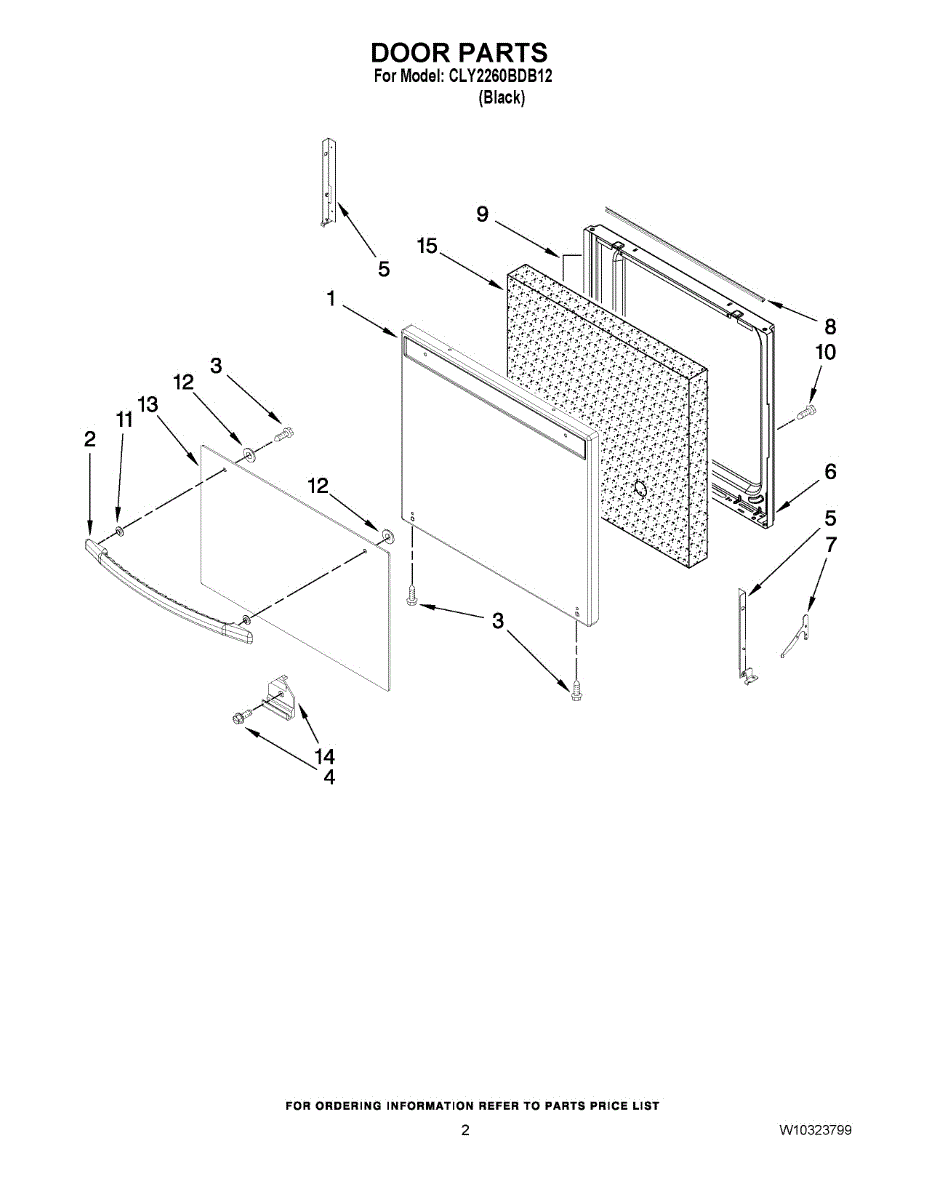 DOOR PARTS
For Model: CLY2260BDB12
(Black)

5
9
15
1
8
10
3
12
13
11
2
12
6
5
7
3
14
4

FOR ORDERING INFORMATION REFER TO PARTS PRICE LIST

2

W10323799