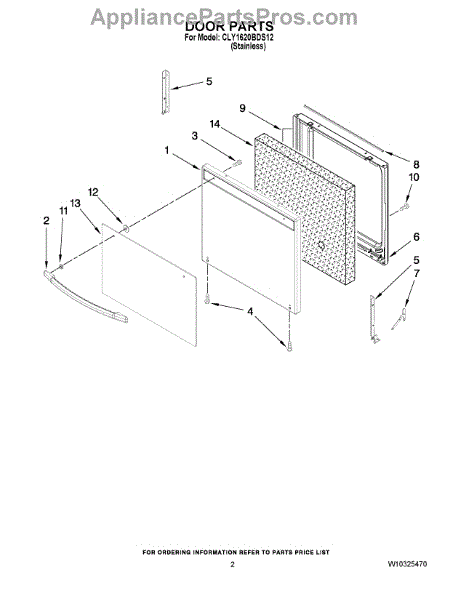 AppliancePartsPros.com
DOOR PARTS
For Model: CLY1620BDS12
(Stainless)

5
9
14
3
1
8
10
12
11
13
2
6
5
7
4

FOR ORDERING INFORMATION REFER TO PARTS PRICE LIST
2
W10325470