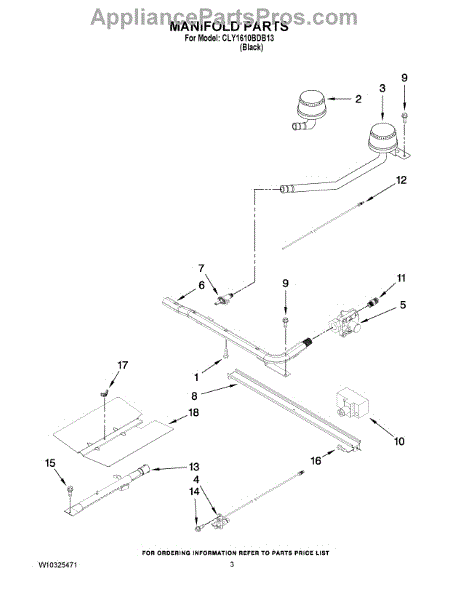 AppliancePartsPros.com

MANIFOLD PARTS
For Model: CLY1610BDB13
(Black)

9
3
2
12
7
6
9
11
5
1
17
8
18
10
15
13
16
4
14

FOR ORDERING INFORMATION REFER TO PARTS PRICE LIST

W10325471

3