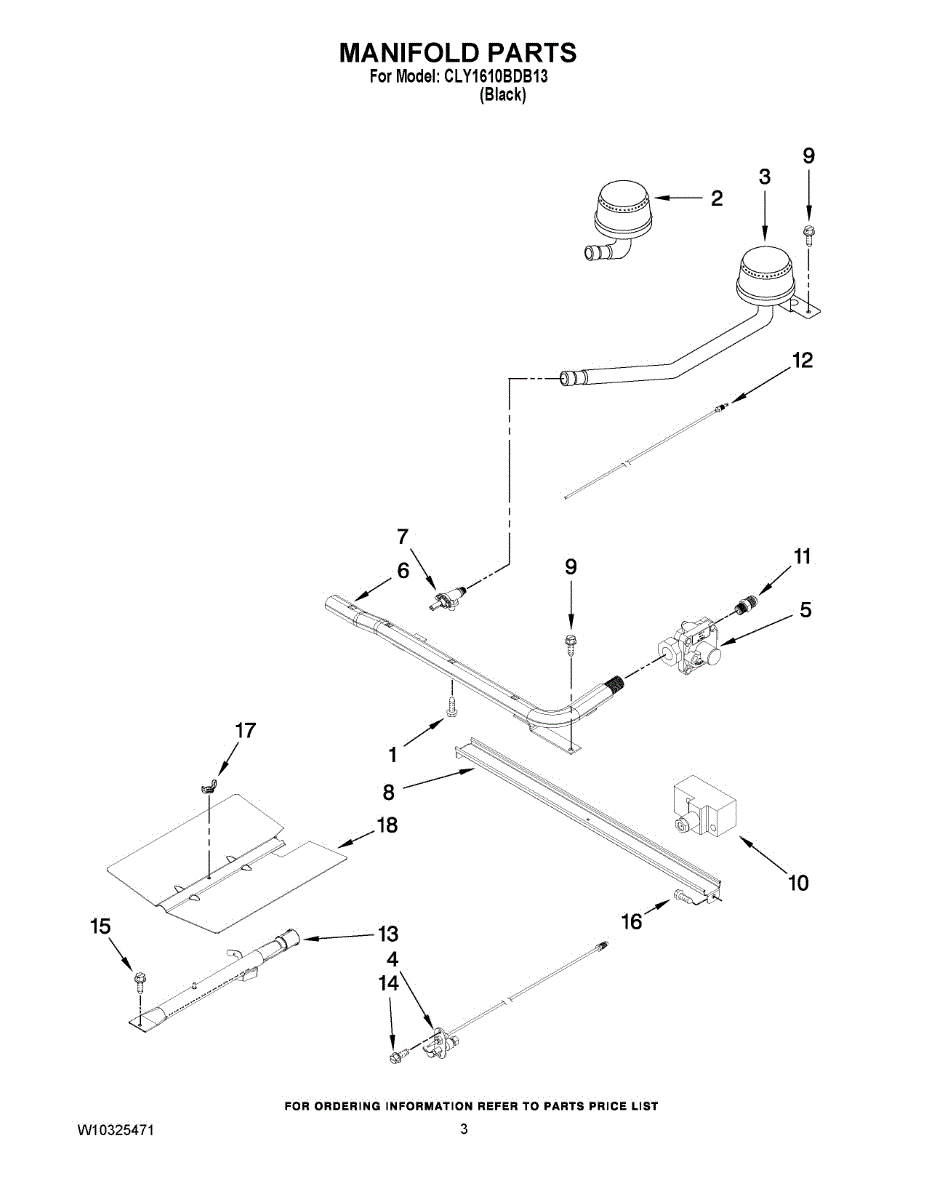 MANIFOLD PARTS
For Model: CLY1610BDB13
(Black)

9
3
2
12
7
6
9
11
5
17
1
8
18
10
15
13
16
4
14

FOR ORDERING INFORMATION REFER TO PARTS PRICE LIST

W10325471
3