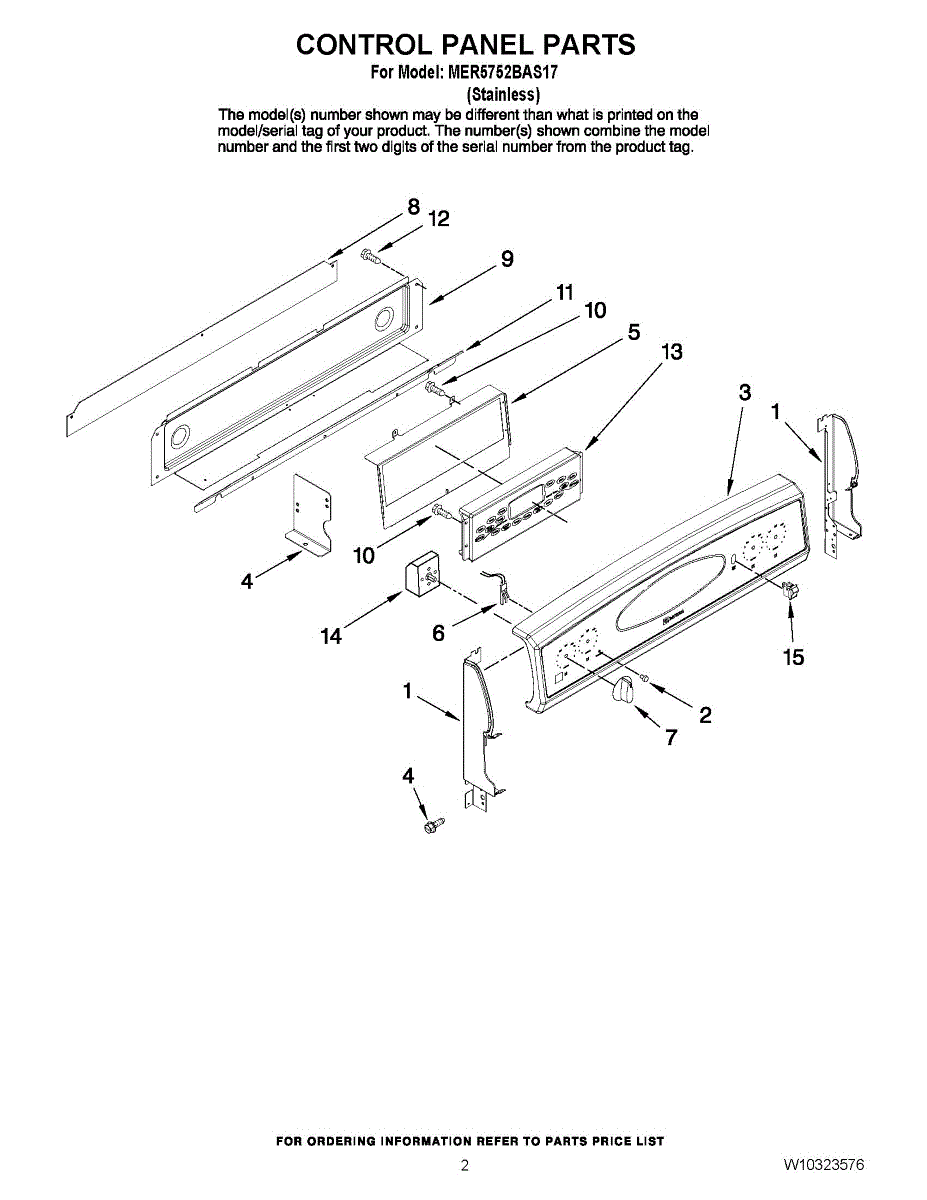 CONTROL PANEL PARTS

For Model: MER5752BAS17
(Stainless)

The model(s) number shown may be different than what is printed on the model/serial tag of your product. The number(s) shown combine the model number and the first two digits of the serial number from the product tag.

8
12
9
11
10
5
13
3
1
4
10
14
6
15
1
2
7
4

FOR ORDERING INFORMATION REFER TO PARTS PRICE LIST

2

W10323576