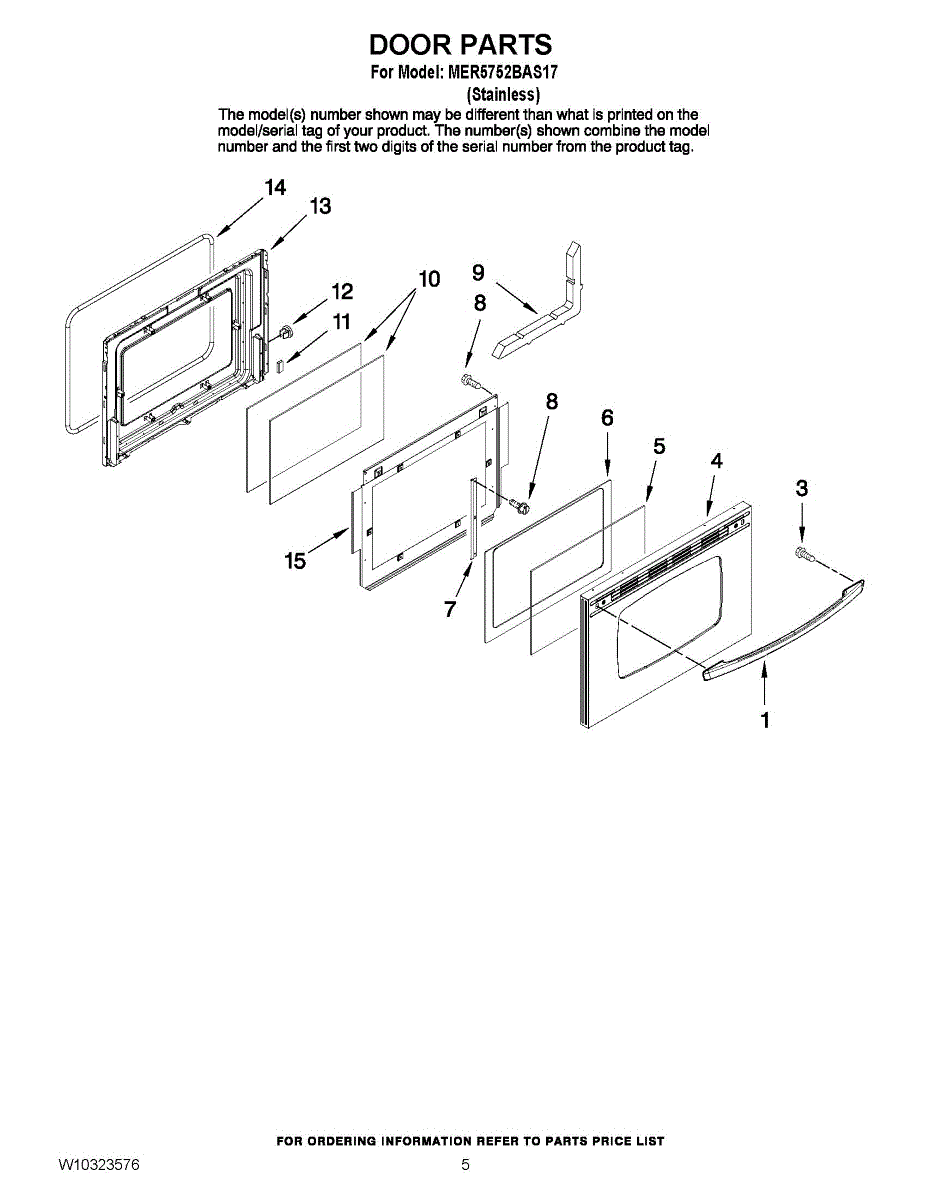 DOOR PARTS
For Model: MER5752BAS17
(Stainless)

The model(s) number shown may be different than what is printed on the model/serial tag of your product. The number(s) shown combine the model number and the first two digits of the serial number from the product tag.

14
13
12
11
10
9
8
8
6
5
4
3
15
7
1

FOR ORDERING INFORMATION REFER TO PARTS PRICE LIST

W10323576
5