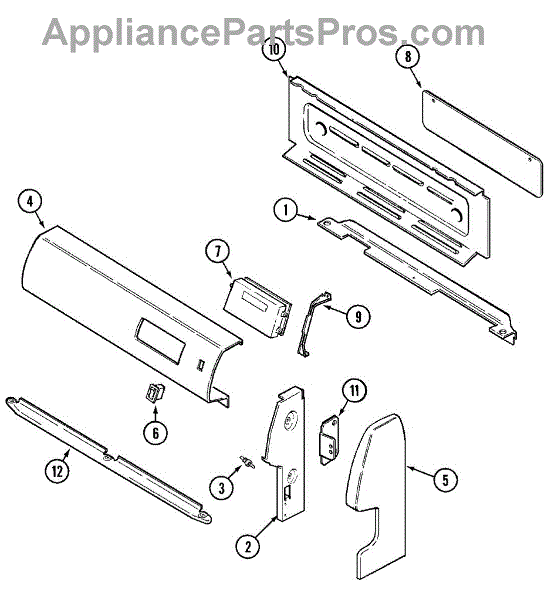 AppliancePartsPros.com

10

8

4

1

7

9

6

11

12

3

5

2