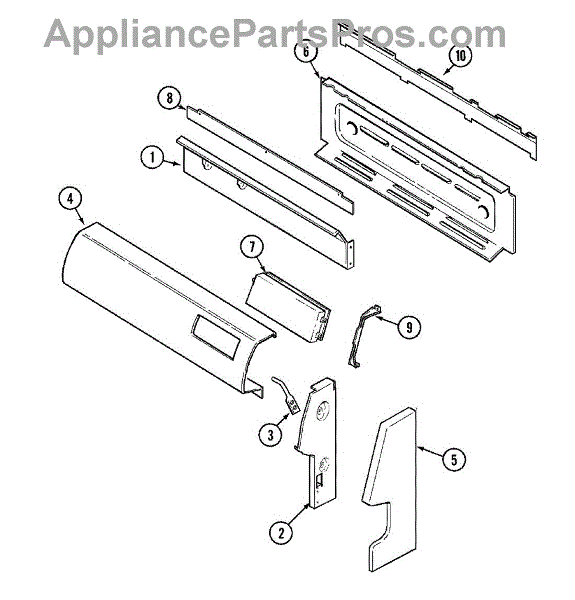 AppliancePartsPros.com

6
10
8
1
4
7
9
3
5
2