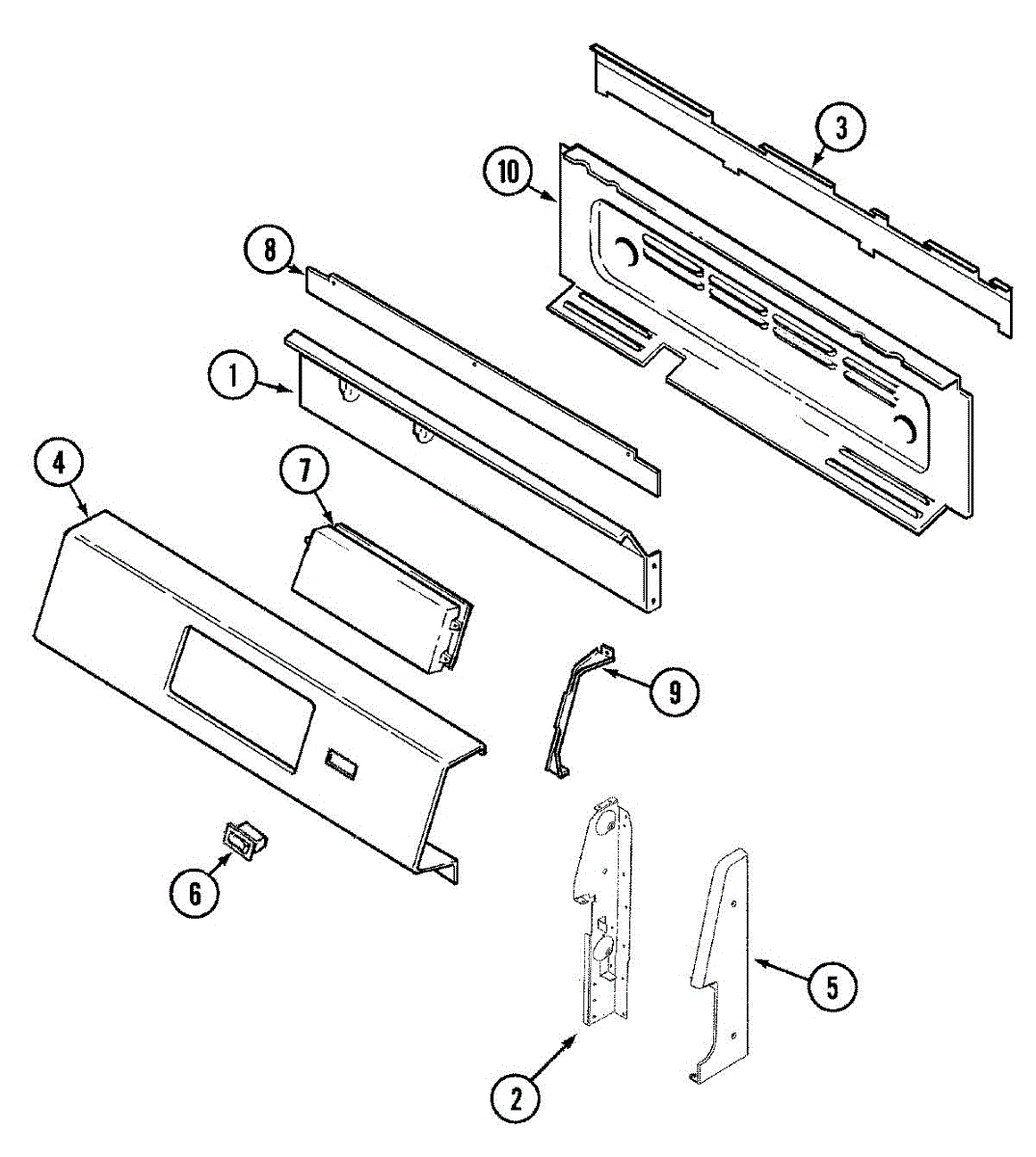 3
10
8
1
4
7
9
6
5
2