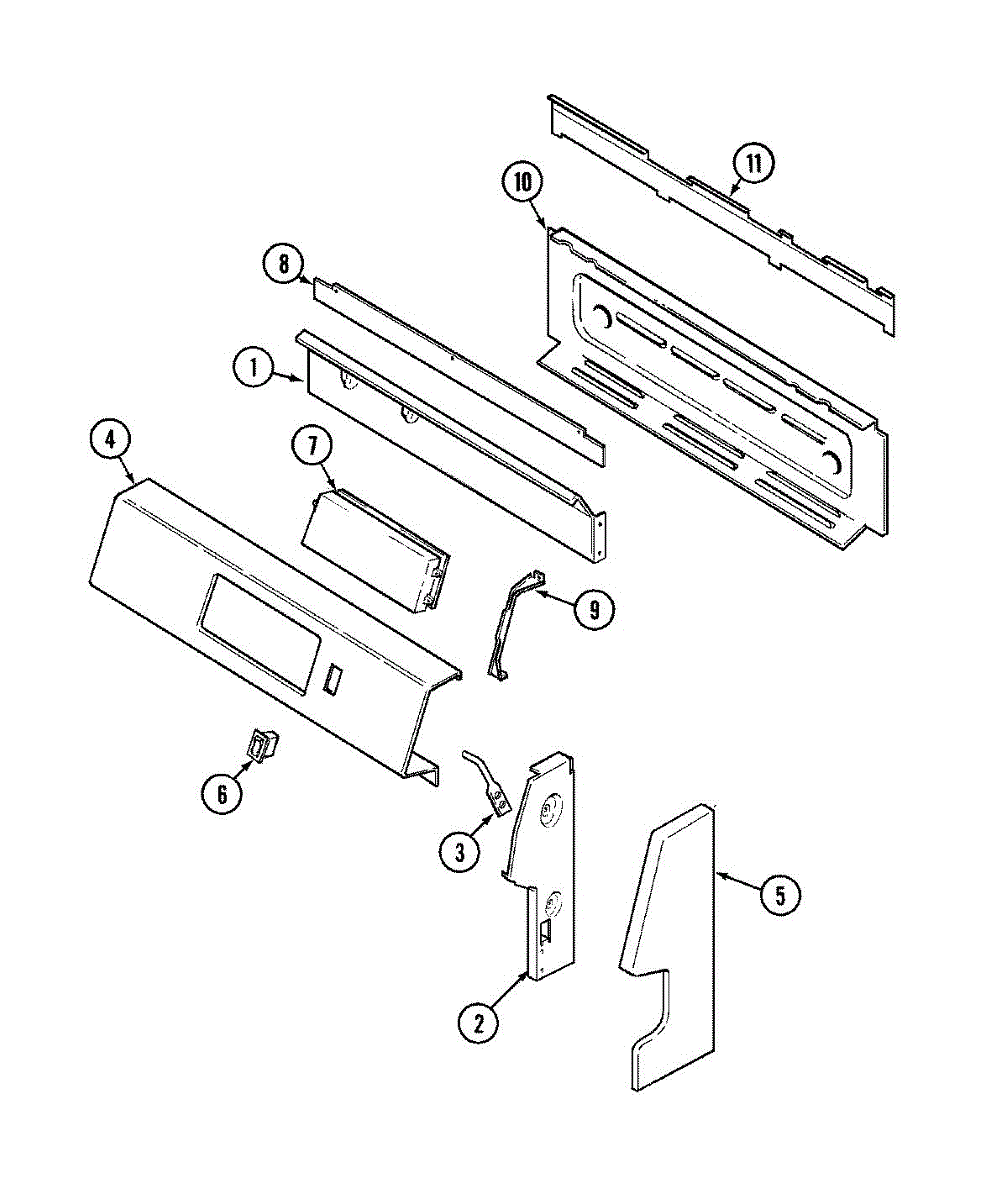 11
10
8
1
4
7
9
6
3
5
2