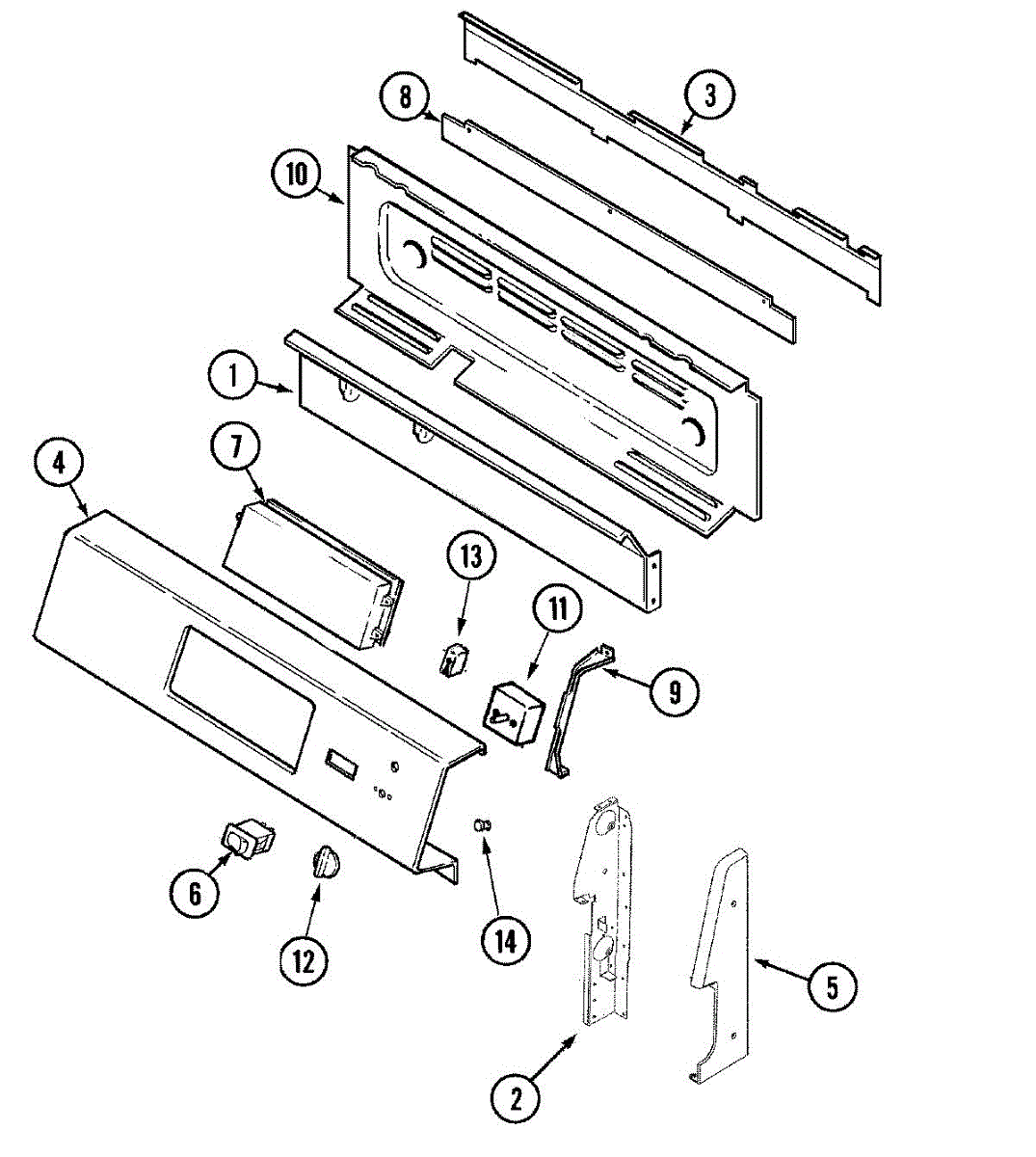 3
8
10
1
7
4
13
11
9
6
12
14
5
2