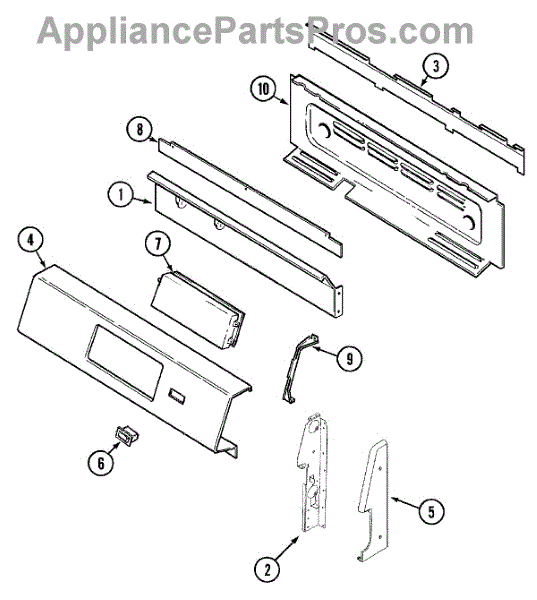 AppliancePartsPros.com

3
10
8
1
4
7
9
6
5
2