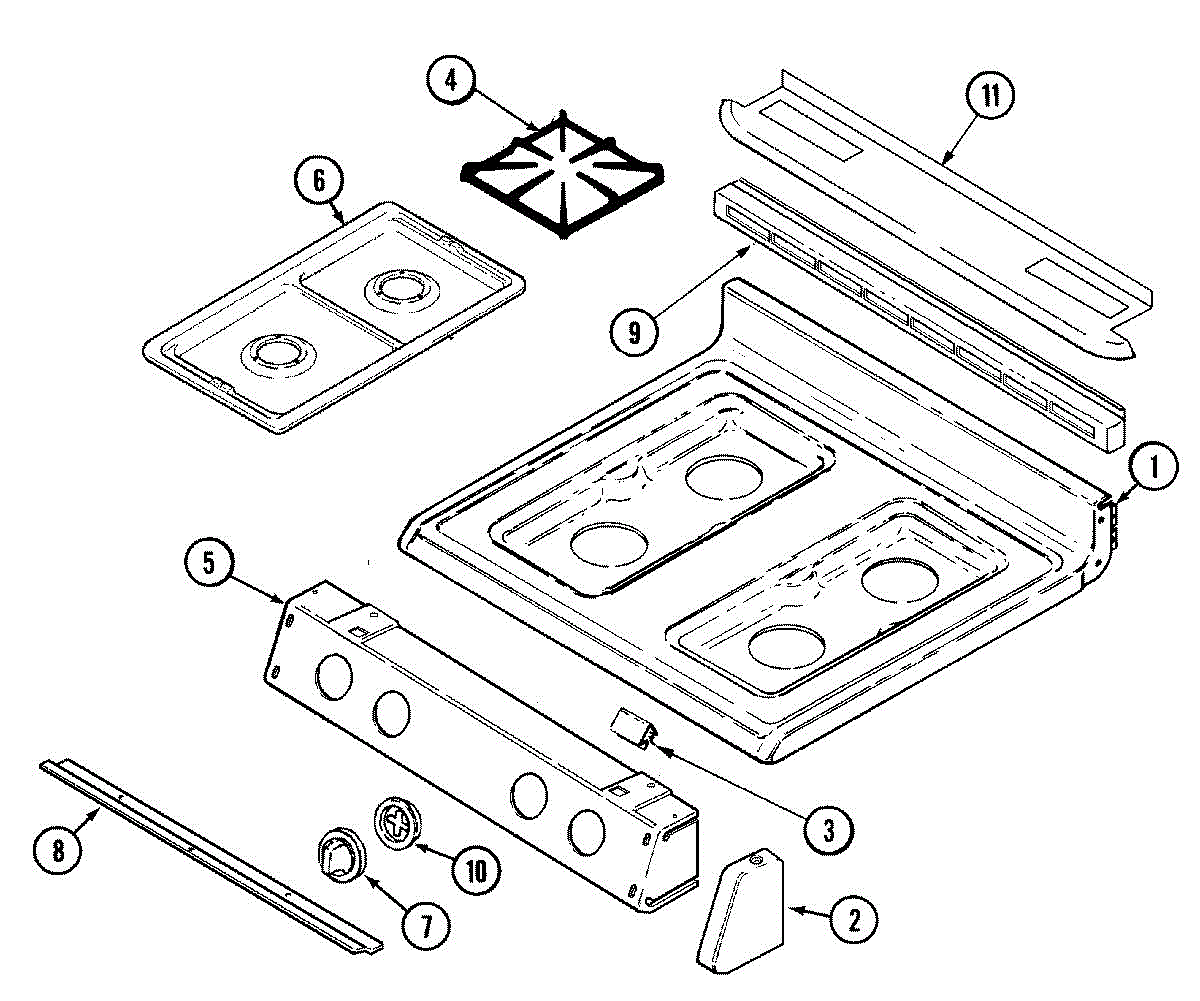 4
11
6
9
1
5
3
8
10
7
2