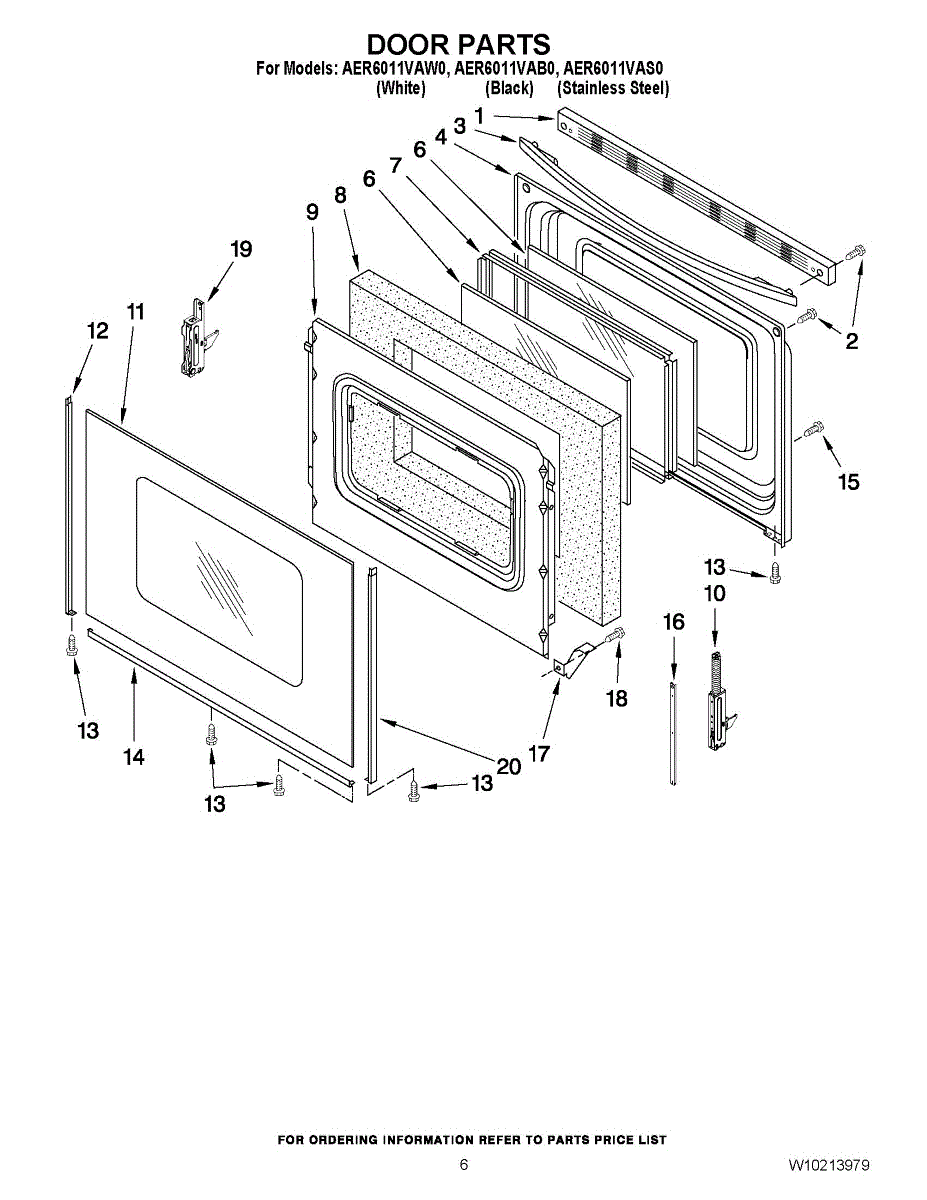 DOOR PARTS
For Models: AER6011VAW0, AER6011VAB0, AER6011VAS0
(White) (Black) (Stainless Steel)

1
3
4
6
7
6
8
9
19
11
12
2
15
13
10
16
18
17
20
13
13
14
13

FOR ORDERING INFORMATION REFER TO PARTS PRICE LIST

6

W10213979