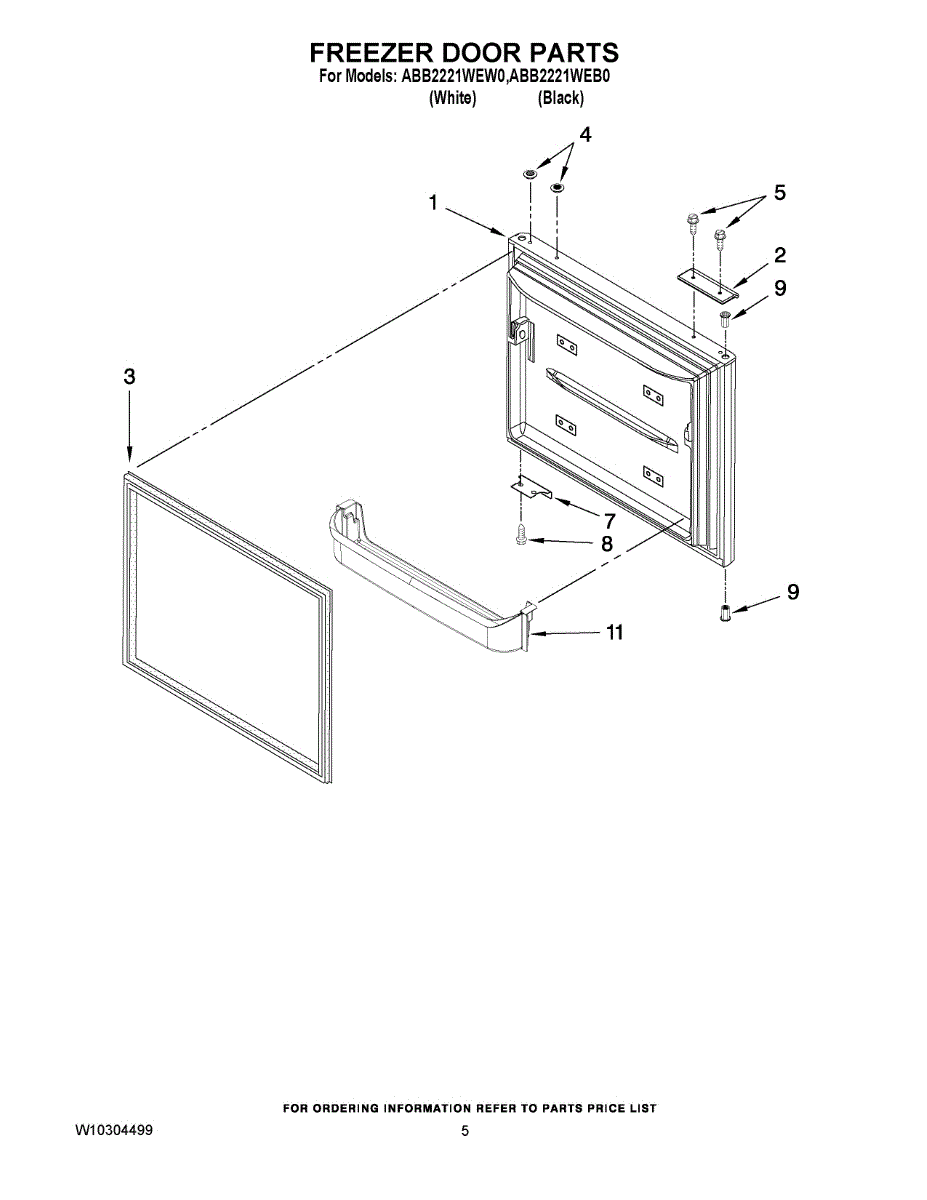 FREEZER DOOR PARTS
For Models: ABB2221WEW0,ABB2221WEB0
(White) (Black)

4
1
5
2
9
3
7
8
9
11

FOR ORDERING INFORMATION REFER TO PARTS PRICE LIST
W10304499
5