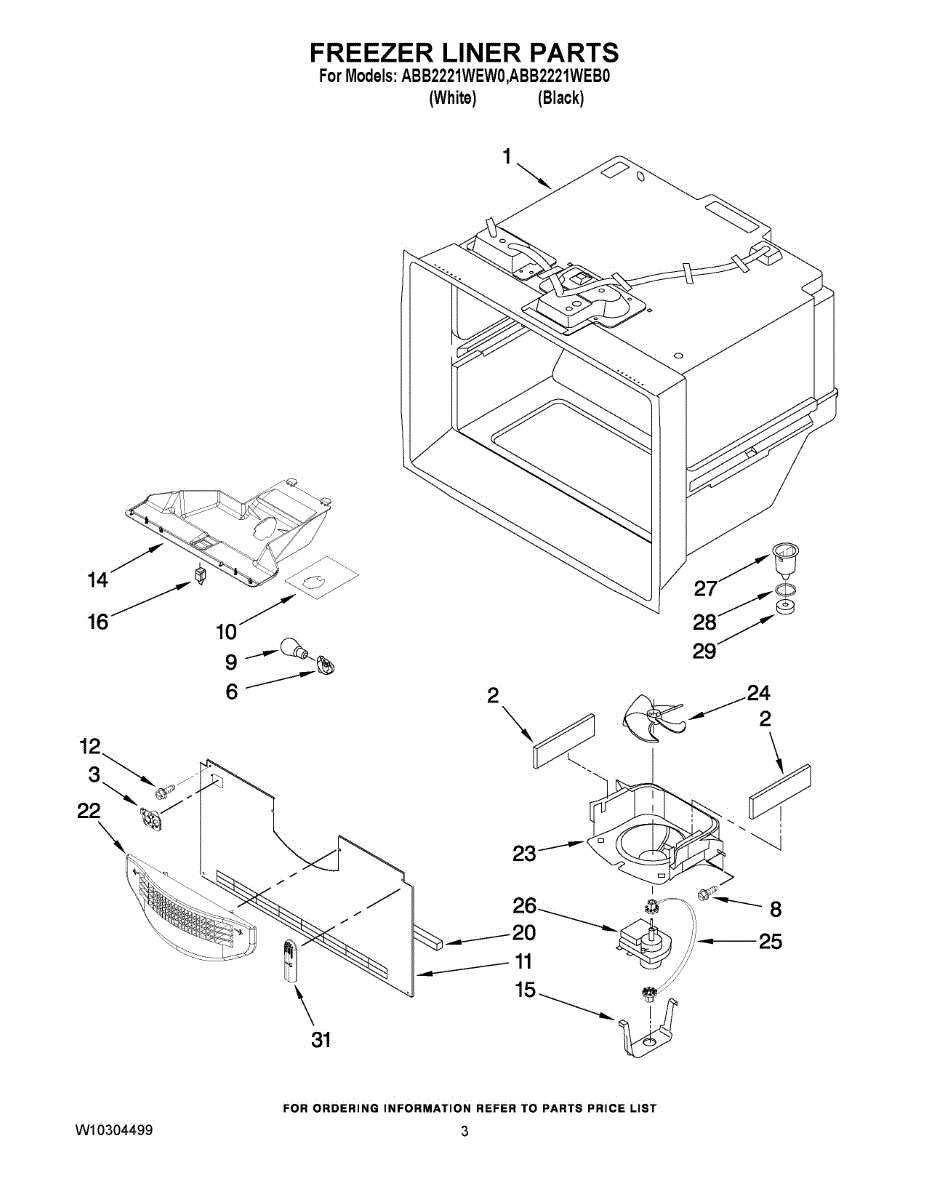 FREEZER LINER PARTS
For Models: ABB2221WEW0,ABB2221WEB0
(White) (Black)

1

14
16
10
9
6

27
28
29

2
24
2

12
3
22

23
8
26
25
20
11
15
31

FOR ORDERING INFORMATION REFER TO PARTS PRICE LIST

W10304499

3