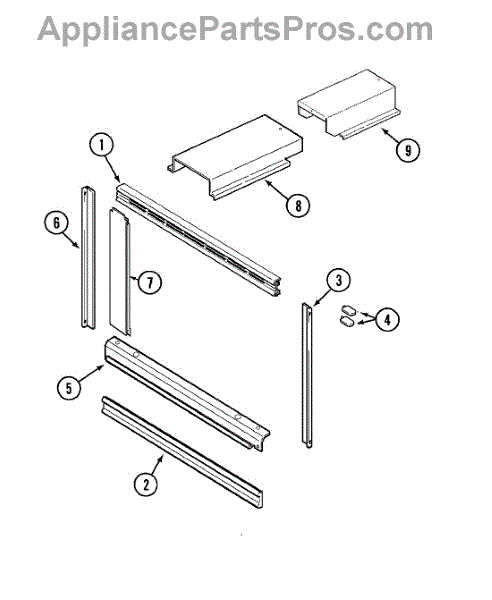 AppliancePartsPros.com

1
9
8
6
7
3
4
5
2