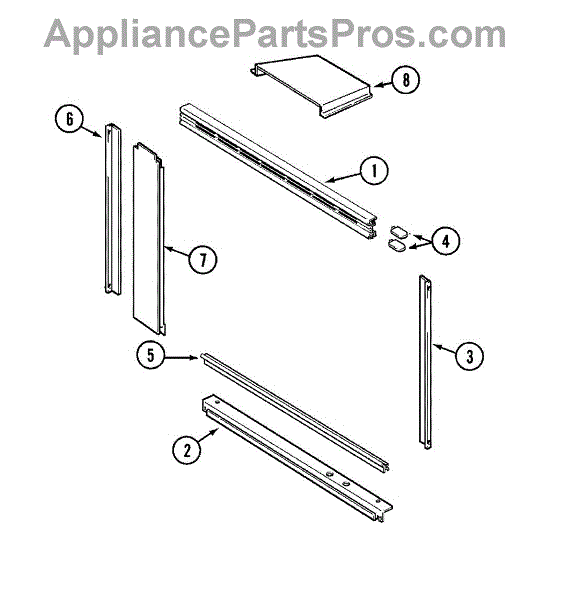 AppliancePartsPros.com

8
6
1
4
7
5
3
2