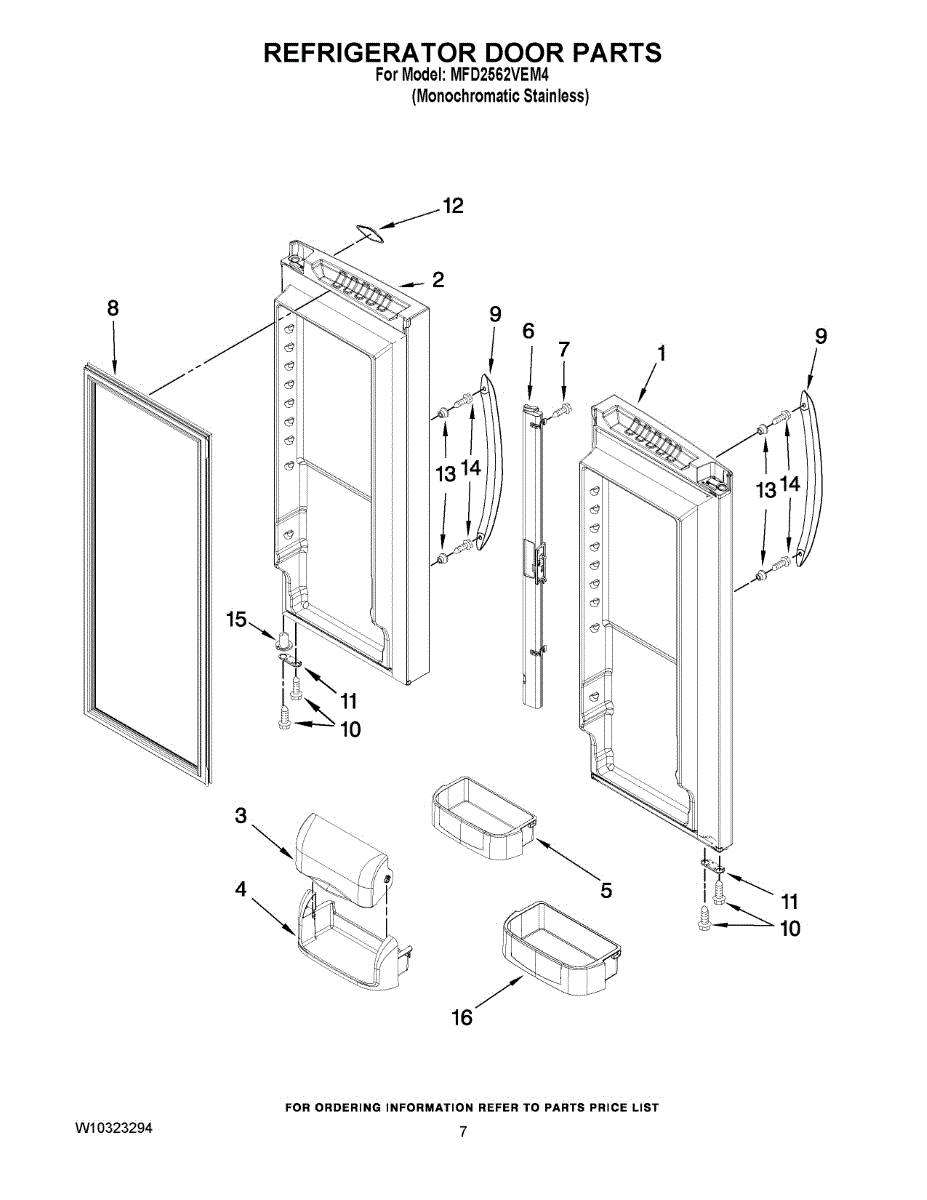 REFRIGERATOR DOOR PARTS
For Model: MFD2562VEM4
(Monochromatic Stainless)

12
2
8
9
6
7
1
9
13
14
13
14
15
11
10
3
4
5
11
10
16

FOR ORDERING INFORMATION REFER TO PARTS PRICE LIST

W10323294

7