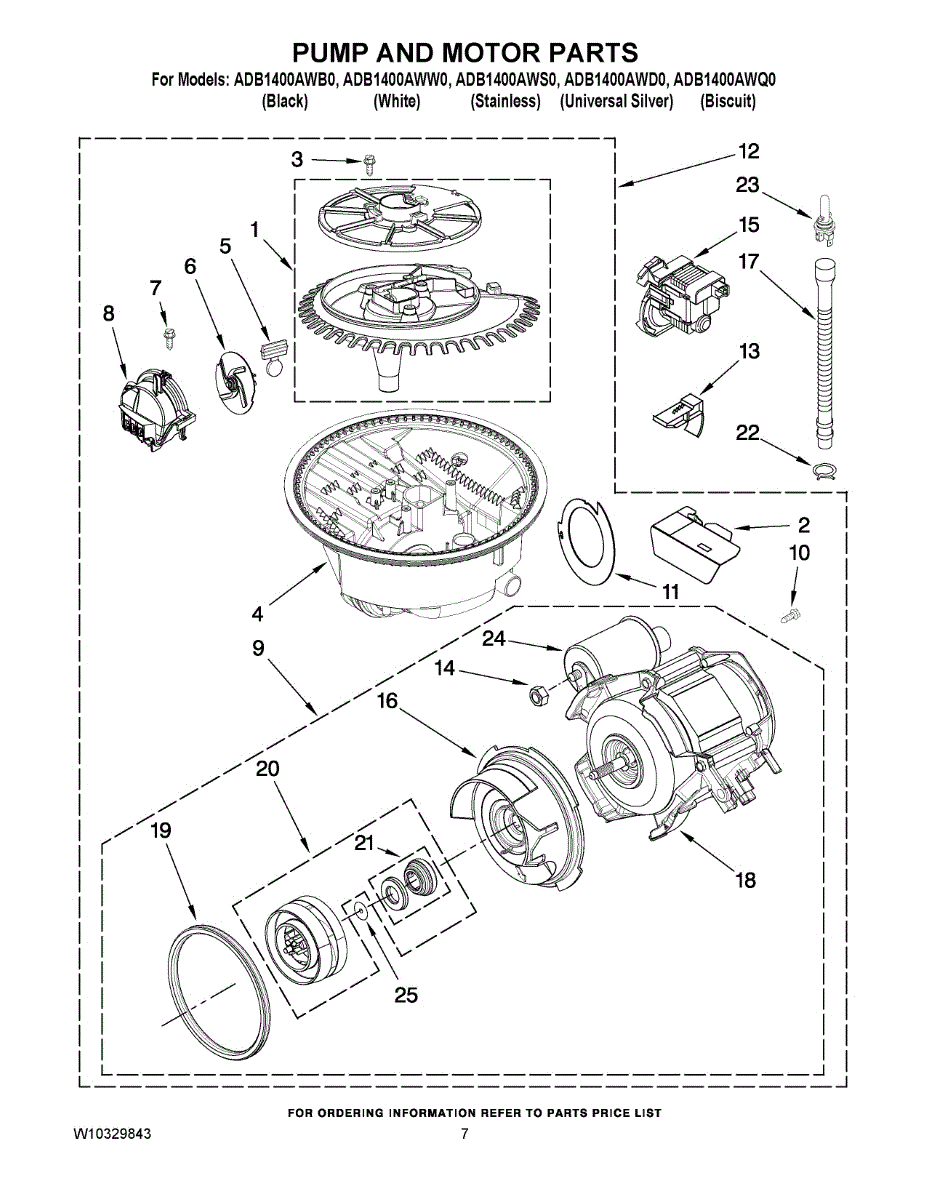 PUMP AND MOTOR PARTS

For Models: ADB1400AWB0, ADB1400AWW0, ADB1400AWS0, ADB1400AWD0, ADB1400AWQ0
(Black) (White) (Stainless) (Universal Silver) (Biscuit)

3
12
23
1
15
5
17
6
7
8
13
22
2
10
11
4
9
24
14
16
20
19
21
18
25

FOR ORDERING INFORMATION REFER TO PARTS PRICE LIST

W10329843
7