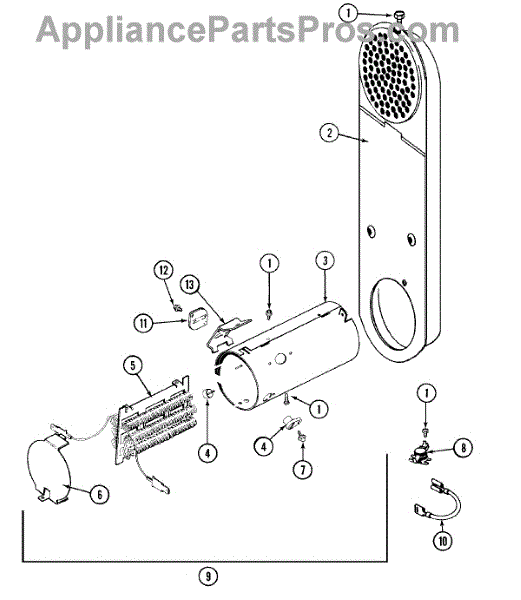 AppliancePartsPros.com

1
2
12
13
1
3
11
5
4
1
4
7
1
8
6
10
9