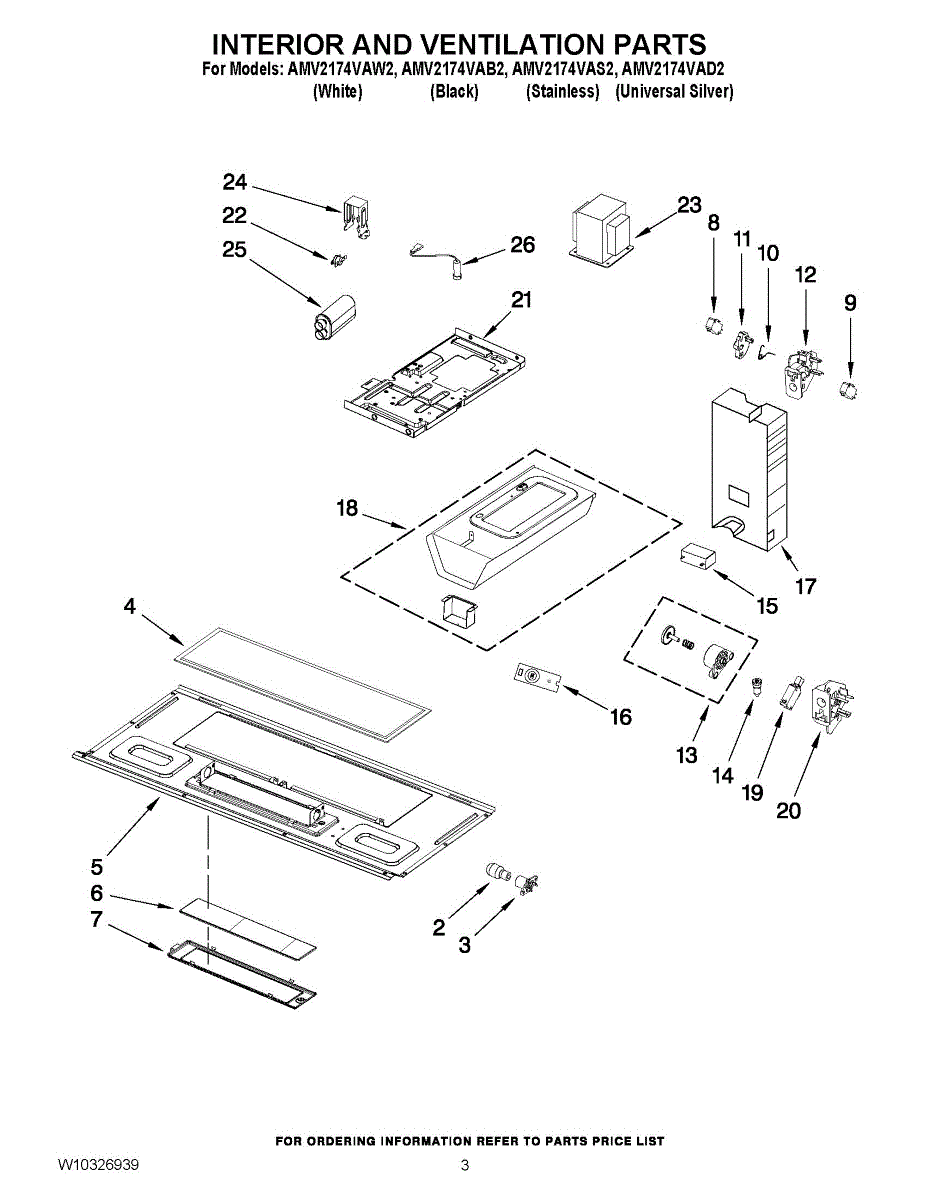 INTERIOR AND VENTILATION PARTS
For Models: AMV2174VAW2, AMV2174VAB2, AMV2174VAS2, AMV2174VAD2
(White) (Black) (Stainless) (Universal Silver)

24
22
25
26
23
8
11
10
12
9
21
18
17
15
4
16
13
14
19
20
5
6
7
2
3

FOR ORDERING INFORMATION REFER TO PARTS PRICE LIST

W10326939

3