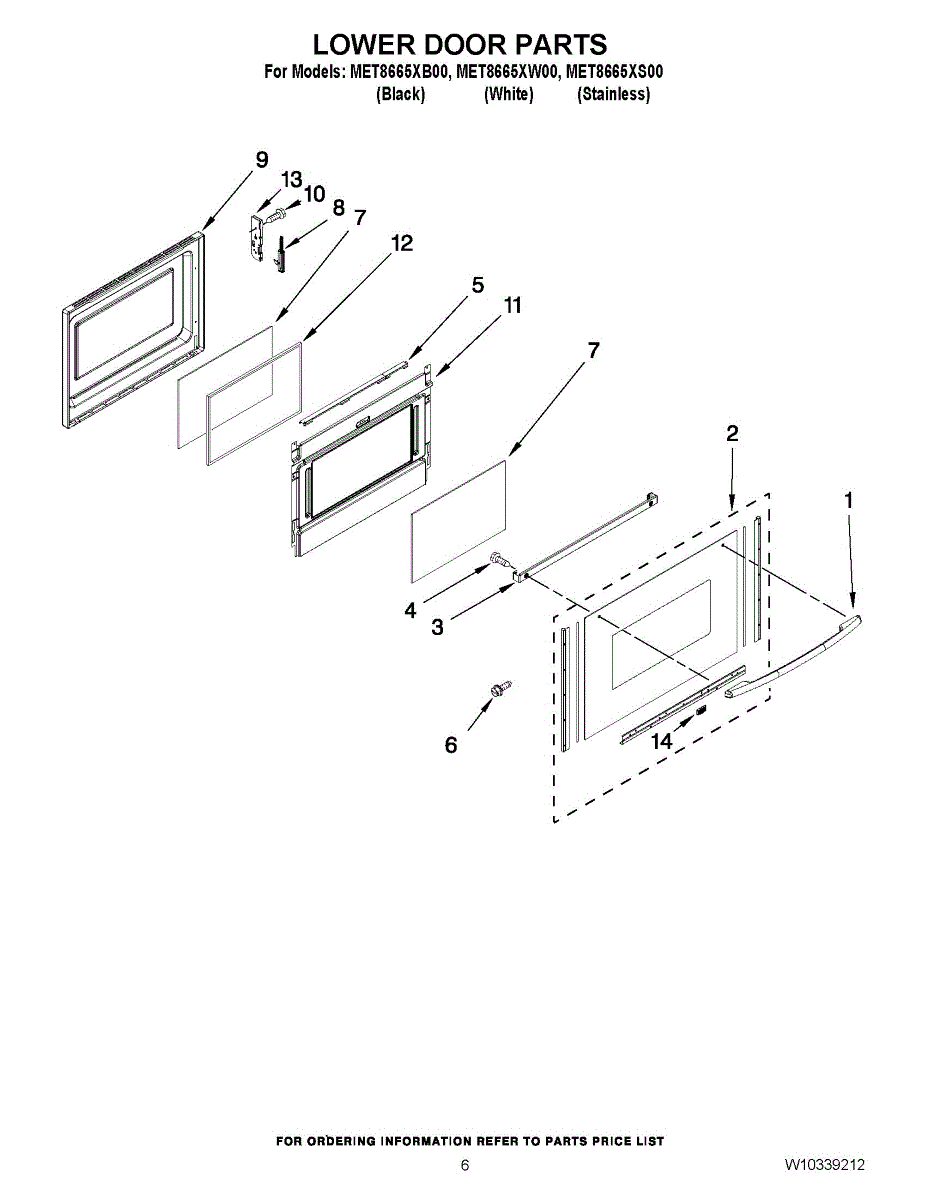 LOWER DOOR PARTS
For Models: MET8665XB00, MET8665XW00, MET8665XS00
(Black) (White) (Stainless)

9
13
10
8
7
12
5
11
7
2
1
4
3
6
14

FOR ORDERING INFORMATION REFER TO PARTS PRICE LIST
6
W10339212