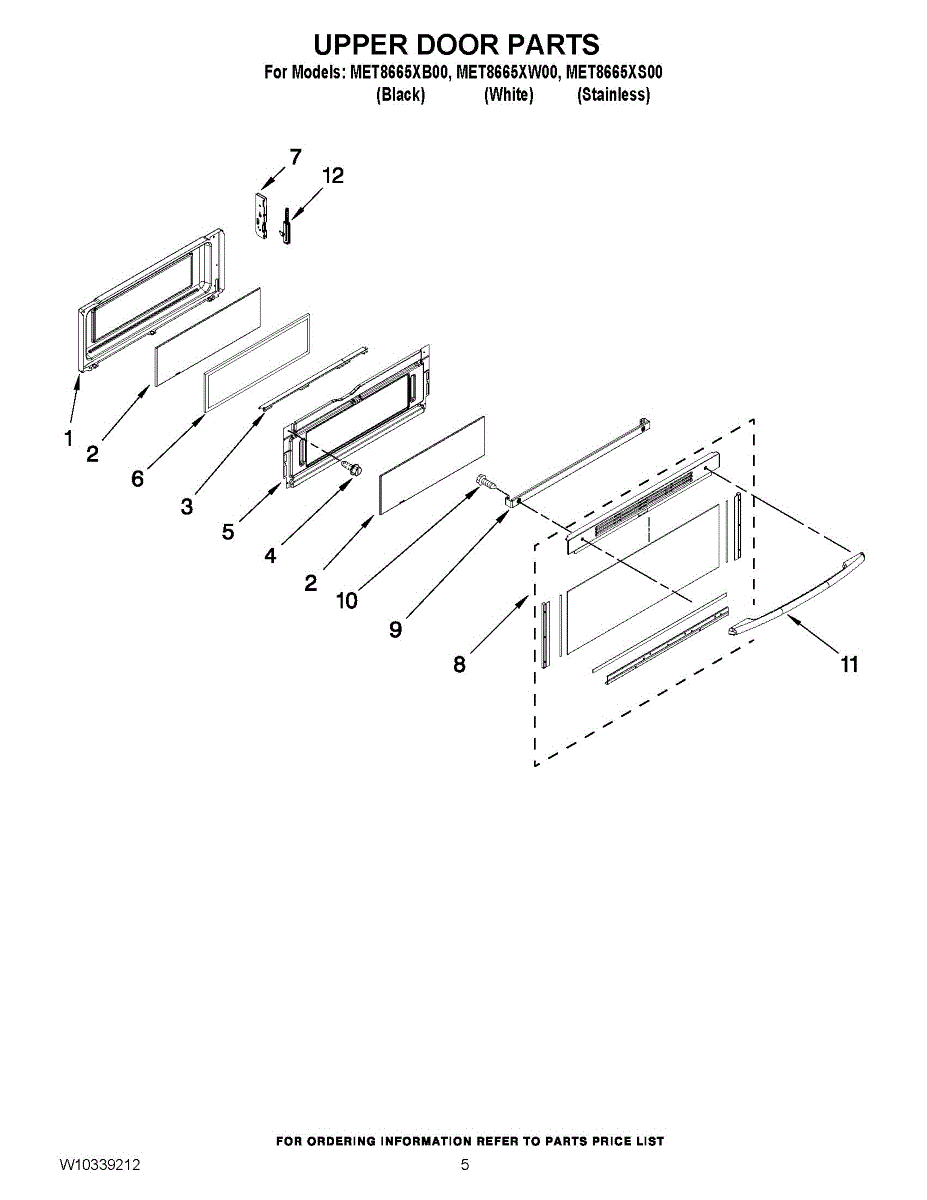 UPPER DOOR PARTS
For Models: MET8665XB00, MET8665XW00, MET8665XS00
(Black) (White) (Stainless)

7
12
1
2
6
3
5
4
2
10
9
8
11

FOR ORDERING INFORMATION REFER TO PARTS PRICE LIST
W10339212
5