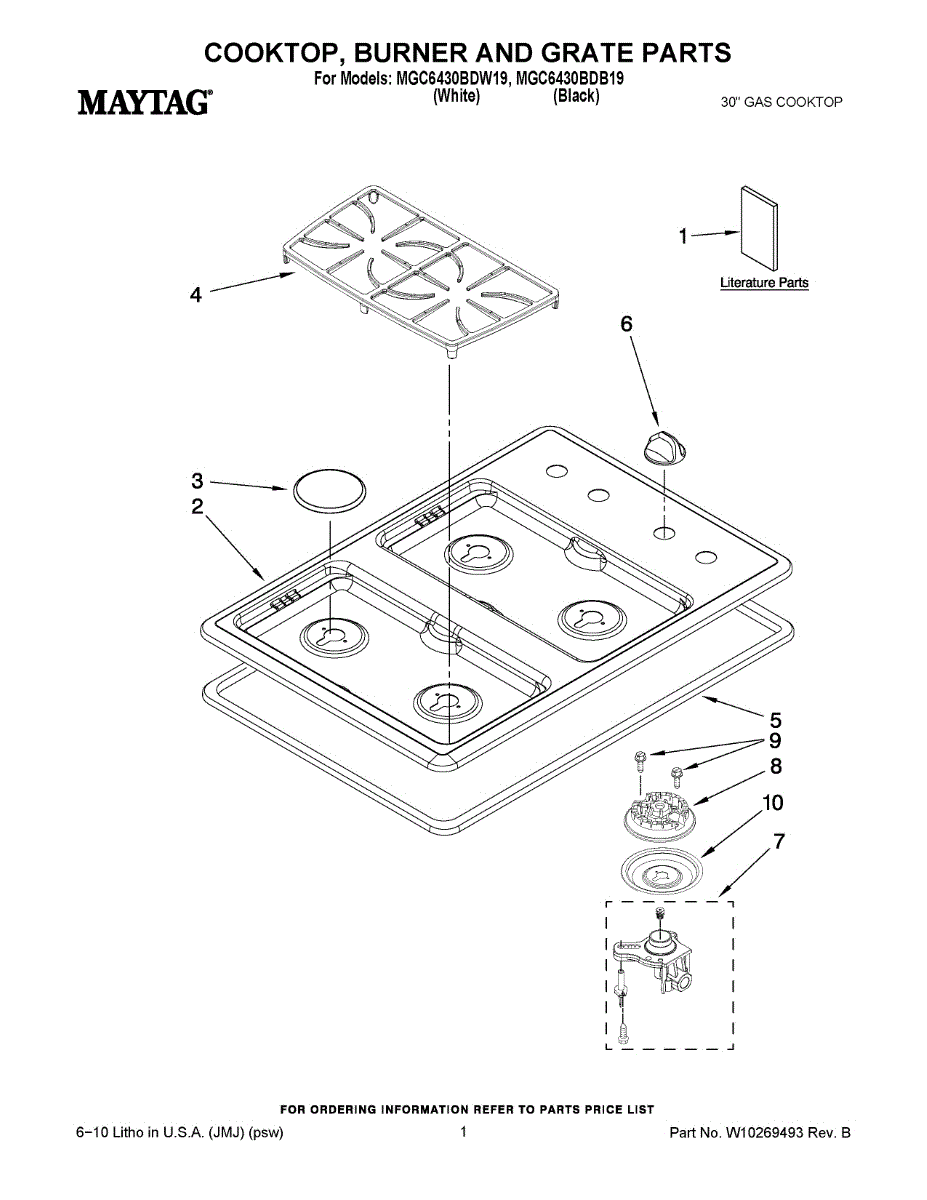 COOKTOP, BURNER AND GRATE PARTS
For Models: MGC6430BDW19, MGC6430BDB19
(White) (Black)

MAYTAG®

30" GAS COOKTOP

1

Literature Parts

4

6

3

2

5

9

8

10

7

FOR ORDERING INFORMATION REFER TO PARTS PRICE LIST

6–10 Litho in U.S.A. (JMJ) (psw)

1

Part No. W10269493 Rev. B