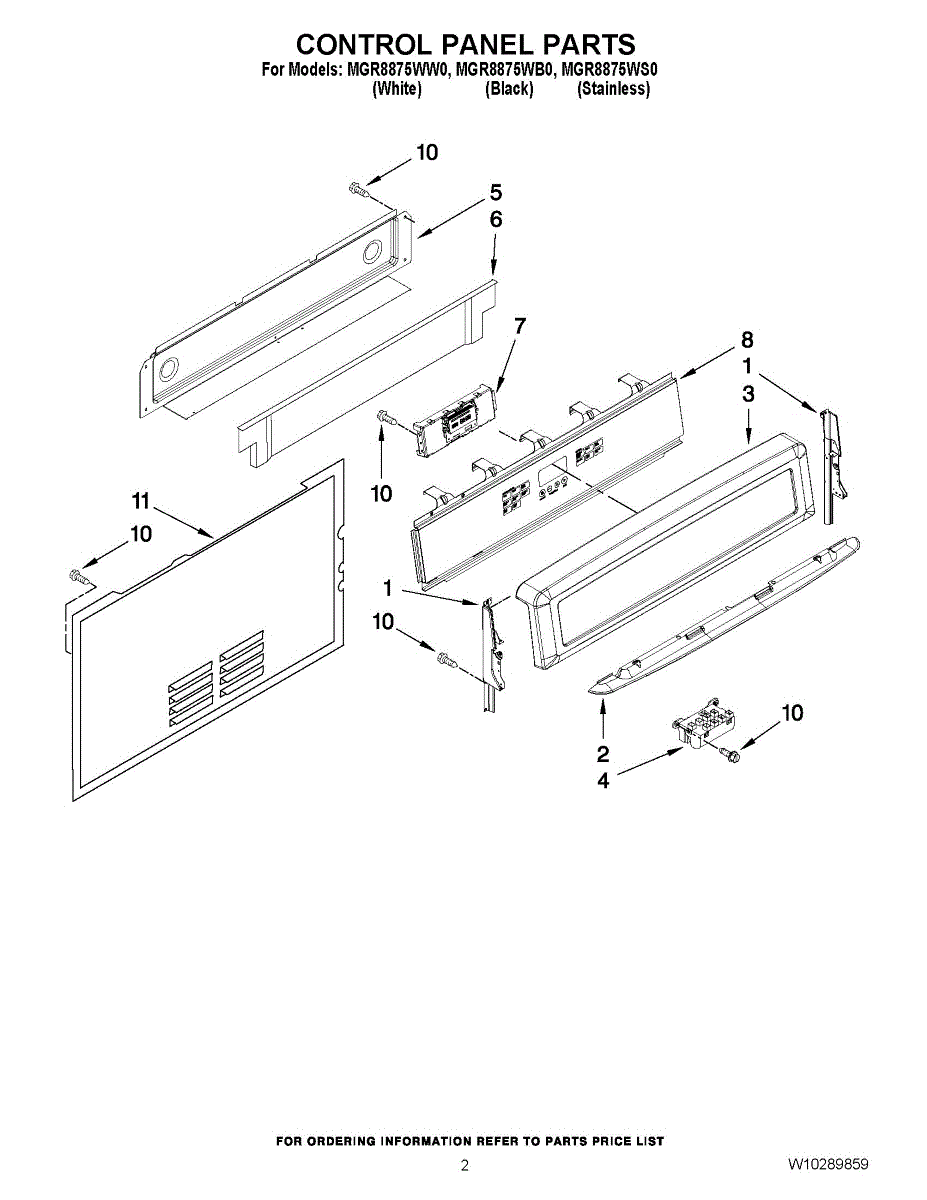 CONTROL PANEL PARTS
For Models: MGR8875WW0, MGR8875WB0, MGR8875WS0
(White) (Black) (Stainless)

10
5
6
7
8
1
3
10
11
10
1
10
10
2
4

FOR ORDERING INFORMATION REFER TO PARTS PRICE LIST
2
W10289859