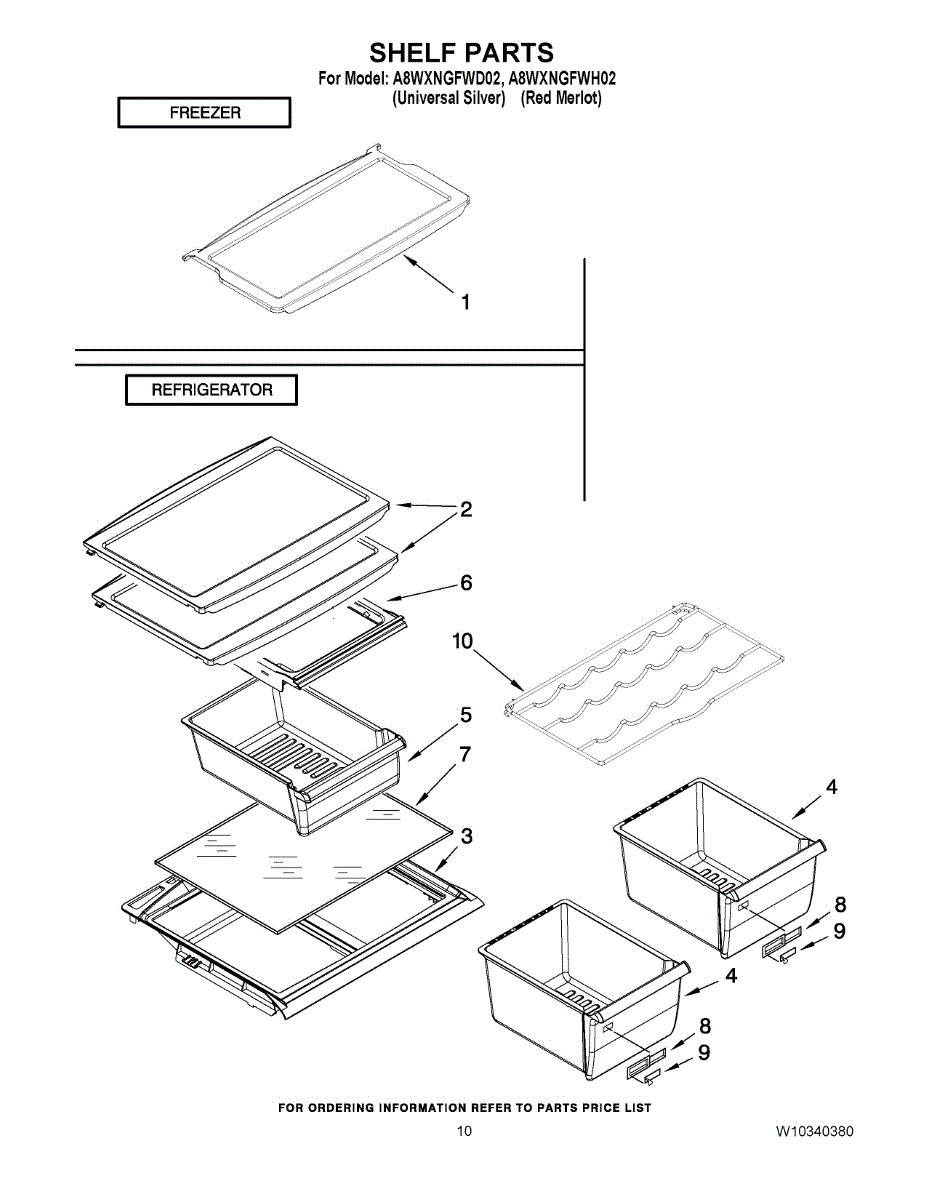 SHELF PARTS
For Model: A8WXNGFWD02, A8WXNGFWH02
(Universal Silver) (Red Merlot)

FREEZER

1

REFRIGERATOR

2

6

10

5

7

3

4

8

9

4

8

9

FOR ORDERING INFORMATION REFER TO PARTS PRICE LIST

10

W10340380