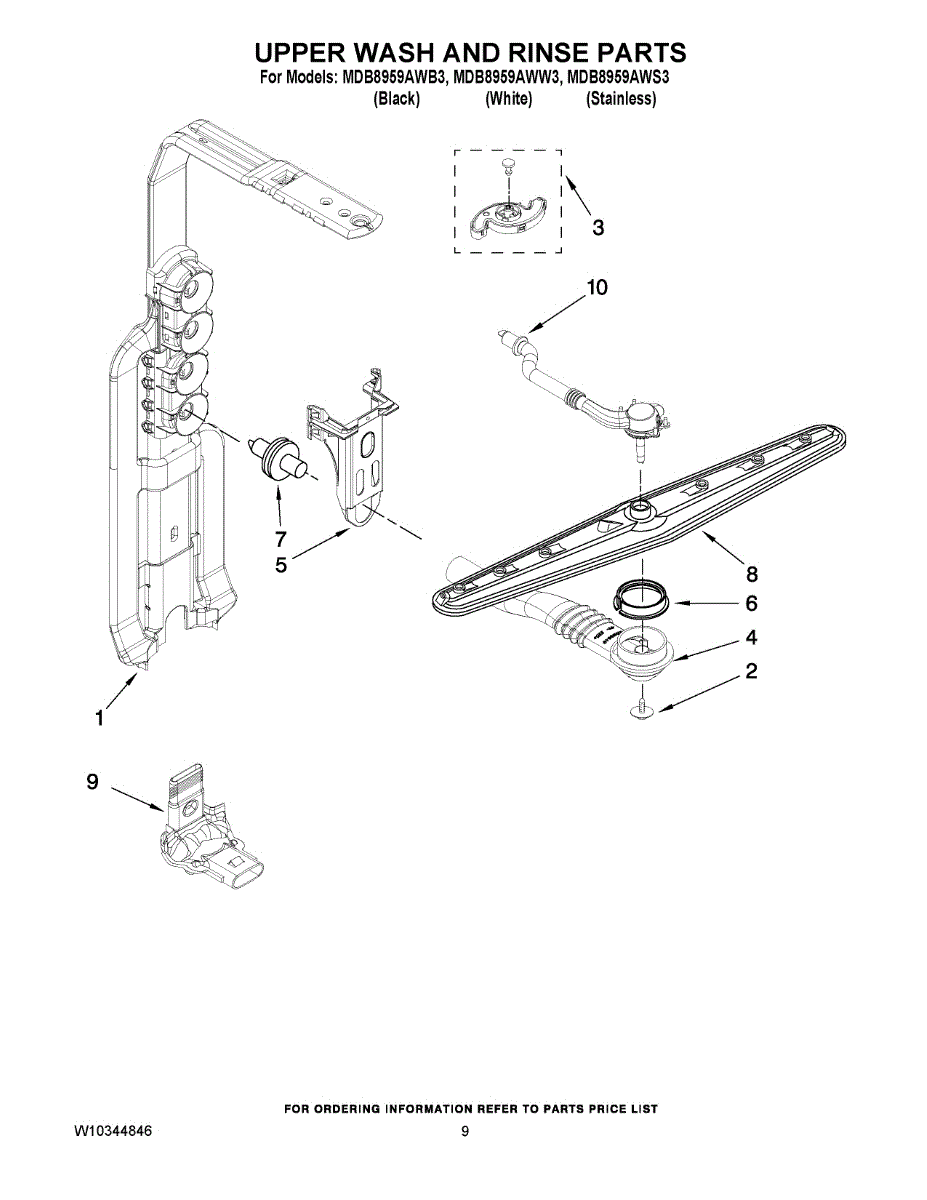 UPPER WASH AND RINSE PARTS
For Models: MDB8959AWB3, MDB8959AWW3, MDB8959AWS3
(Black) (White) (Stainless)

3

10

7

5

8

6

4

2

1

9

FOR ORDERING INFORMATION REFER TO PARTS PRICE LIST

W10344846

9