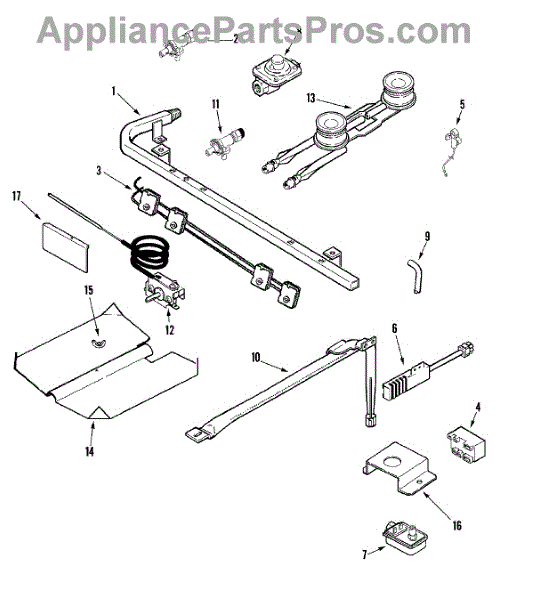 AppliancePartsPros.com

2
1
11
13
5
3
17
9
15
12
6
10
4
14
16
7