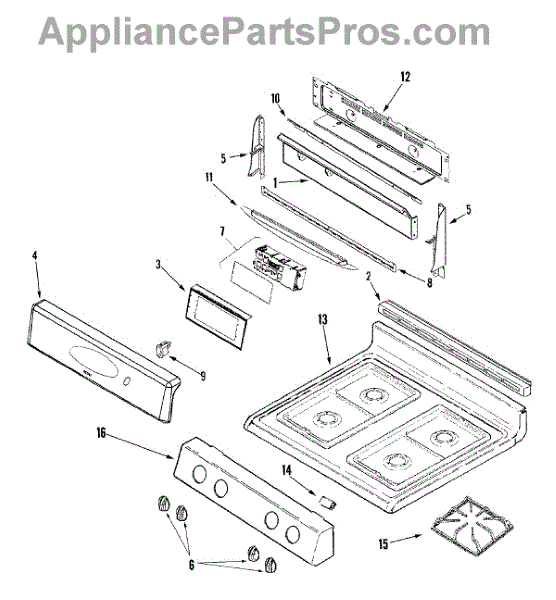 AppliancePartsPros.com

12
10
5
1
11
5
7
4
3
8
2
13
9
16
14
15
6