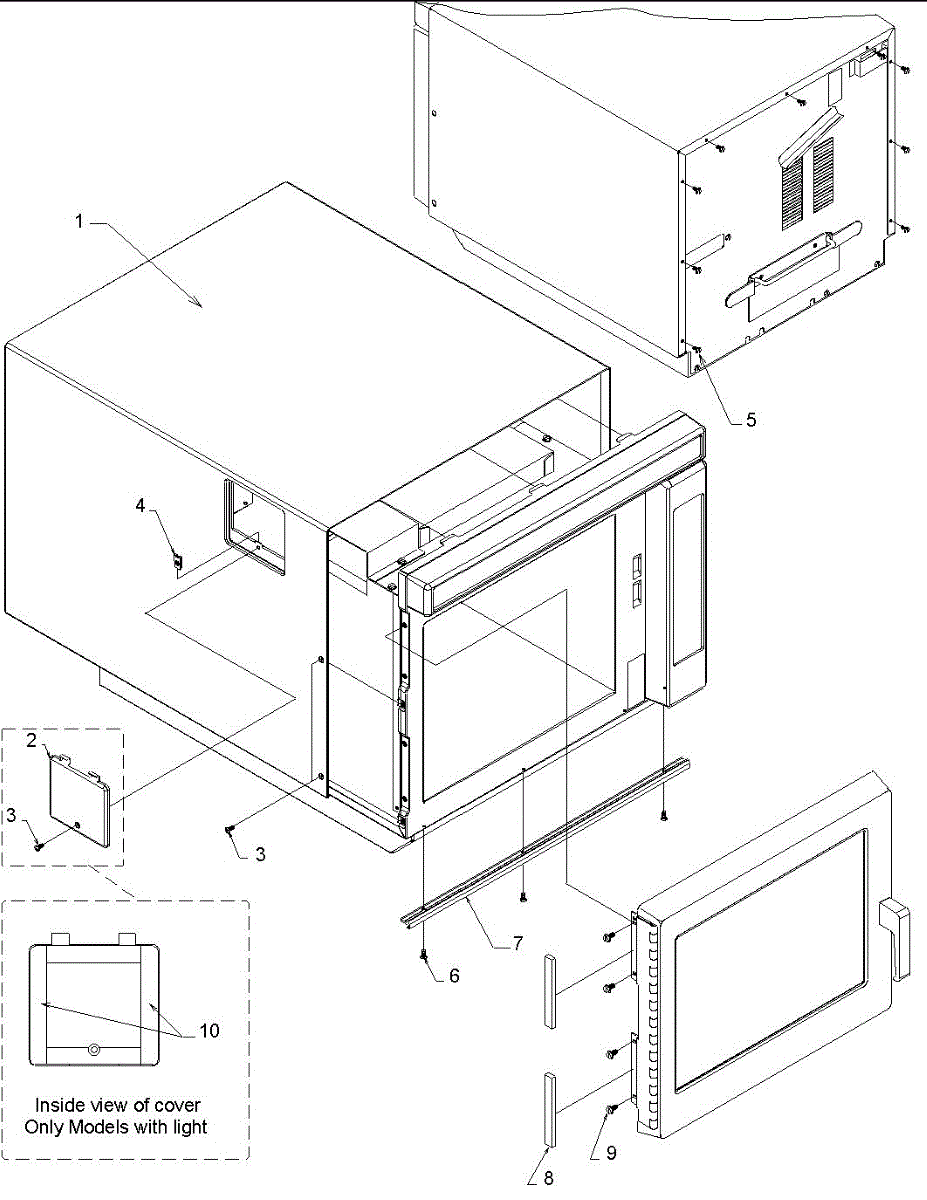 1

5

4

2

3

3

7

6

10

Inside view of cover
Only Models with light

8

9