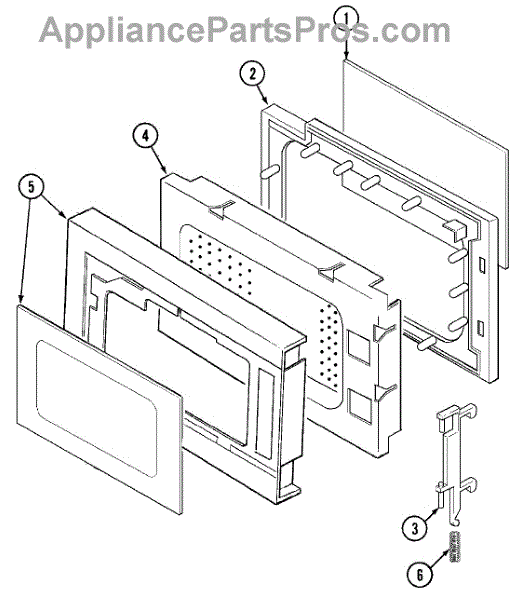 AppliancePartsPros.com
1
2
4
5
3
6