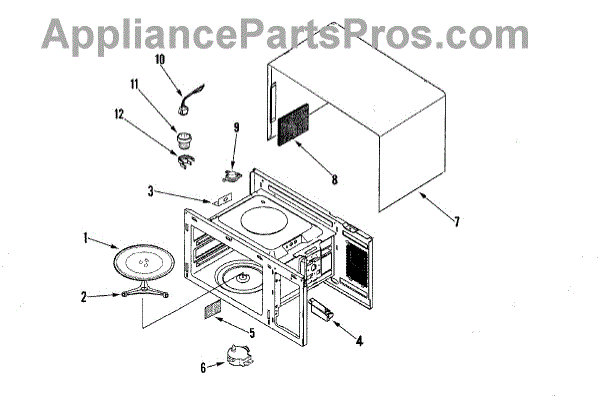 AppliancePartsPros.com

10
11
12
9
8
3
7
1
2
5
4
6