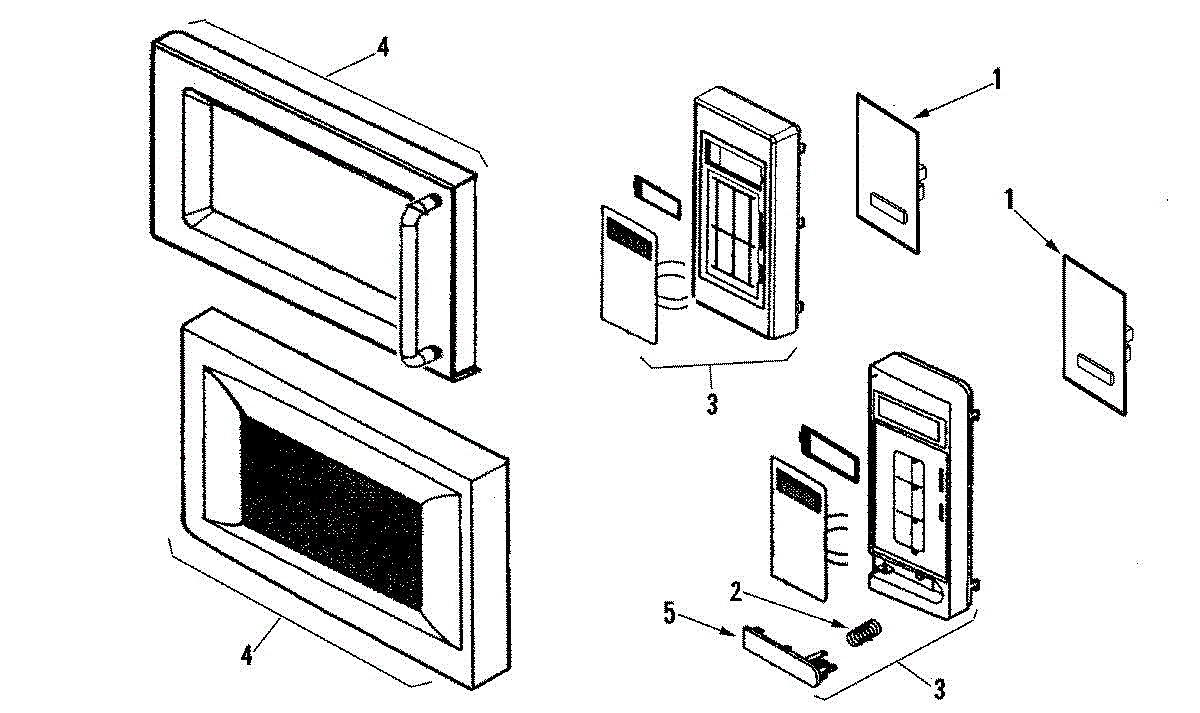 4
1
1
3
4
2
5
3