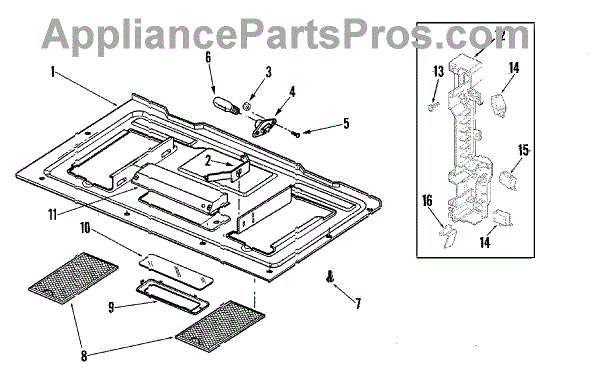 AppliancePartsPros.com

1
6
3
4
5
2
11
10
9
8
7
12
13
14
15
16
14