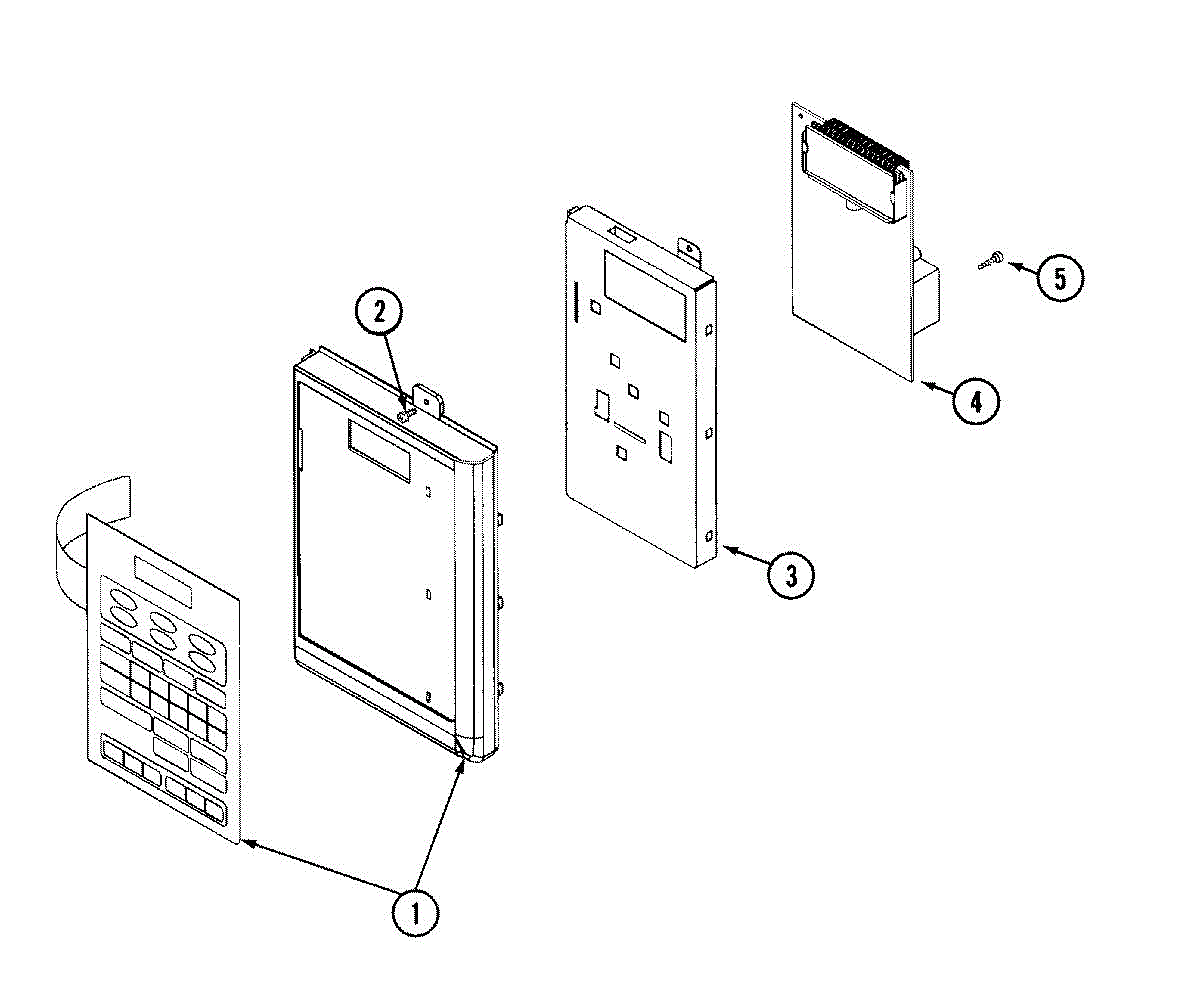 2
5
4
3
1