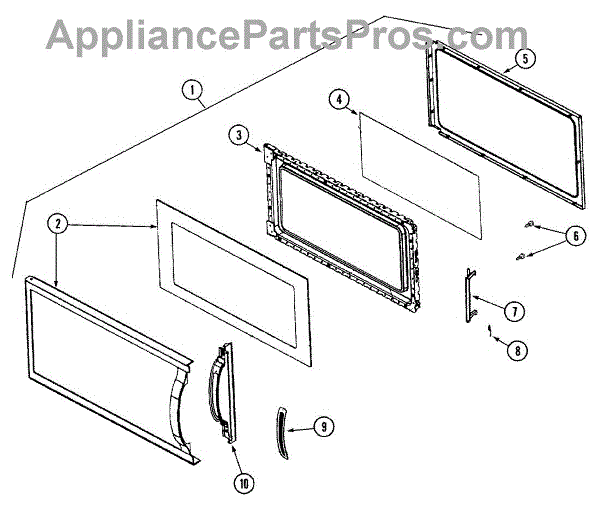 AppliancePartsPros.com

1
5
4
3
2
6
7
8
9
10