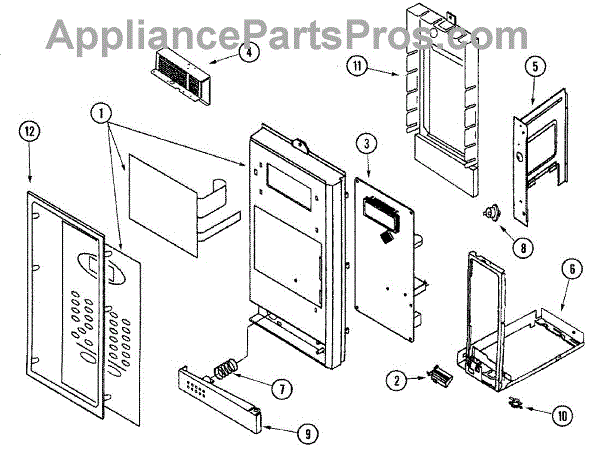 AppliancePartsPros.com

4
11
5
1
12
3
8
6
7
2
10
9