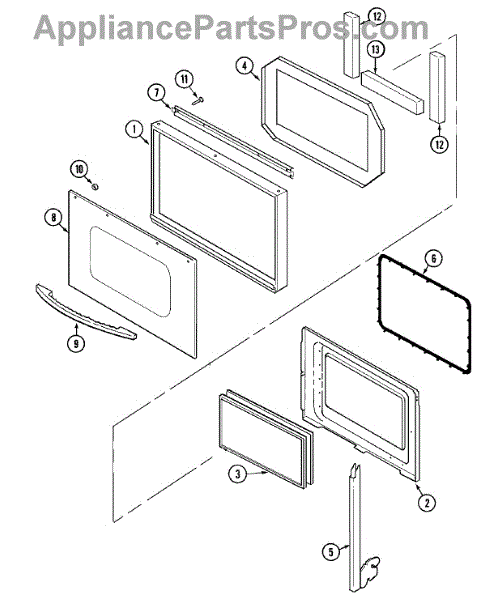 AppliancePartsPros.com

12
13
4
11
7
12
1
10
8
6
9
3
2
5