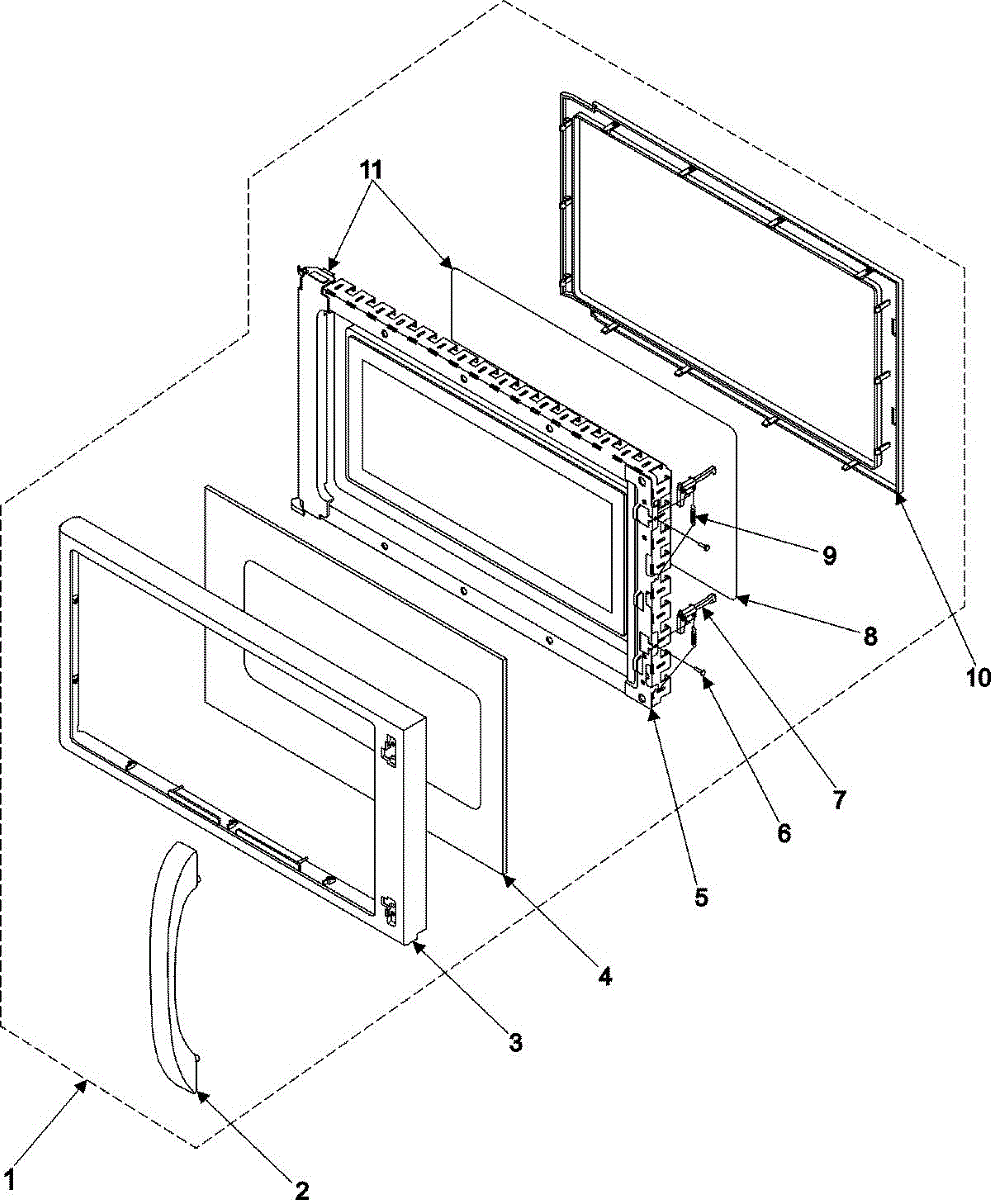 11
9
8
10
7
6
5
4
3
1
2