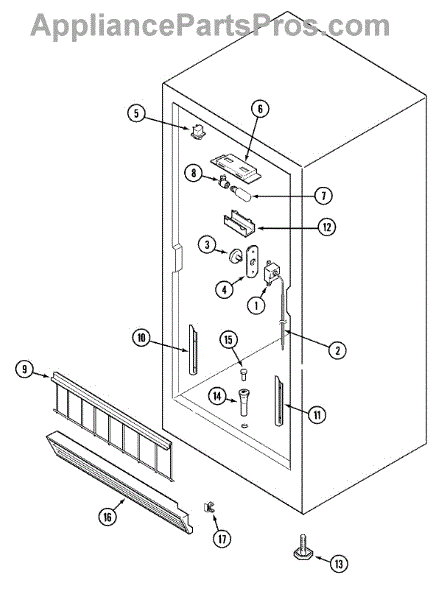 AppliancePartsPros.com

5
6
8
7
12
3
4
1
10
15
2
9
14
11
16
17
13