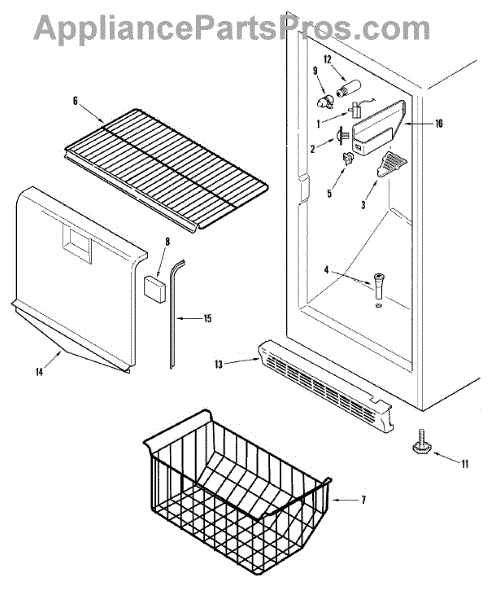 AppliancePartsPros.com

6
12
9
1
10
2
5
3
8
4
15
14
13
11
7