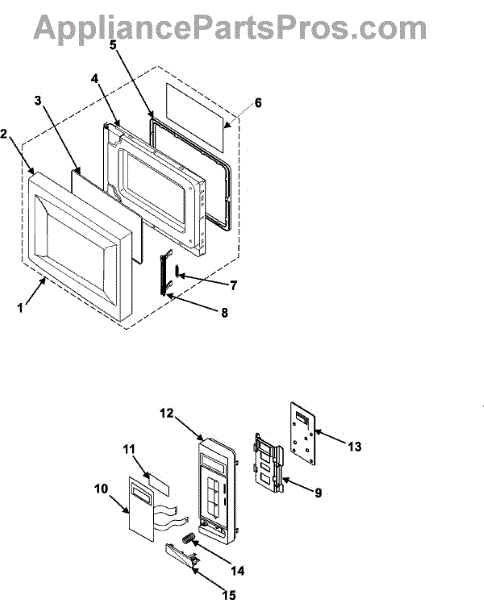 AppliancePartsPros.com

5
4
3
6
2
7
1
8

12
13
11
10
9
14
15