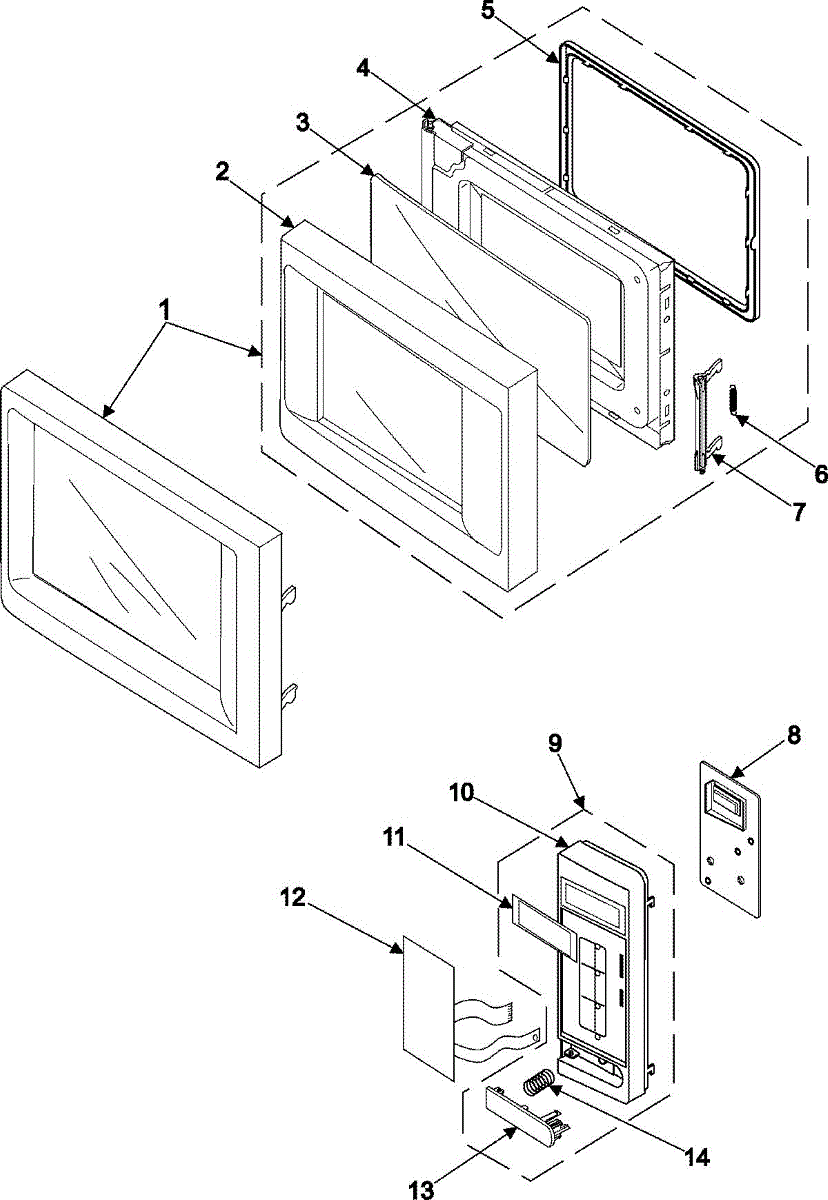 5
4
3
2
1
6
7
9
8
10
11
12
14
13