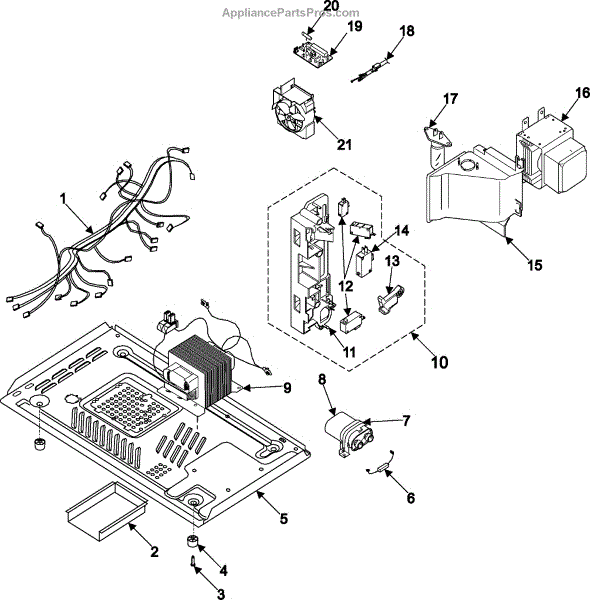 AppliancePartsPros.com
20
19
18
17
16
21
1
14
13
12
15
11
10
9
8
7
6
5
2
4
3