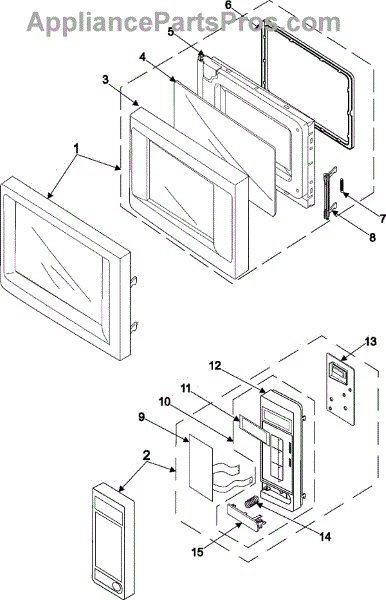 AppliancePartsPros.com
6
5
4
3
1
7
8
13
12
11
10
9
2
14
15