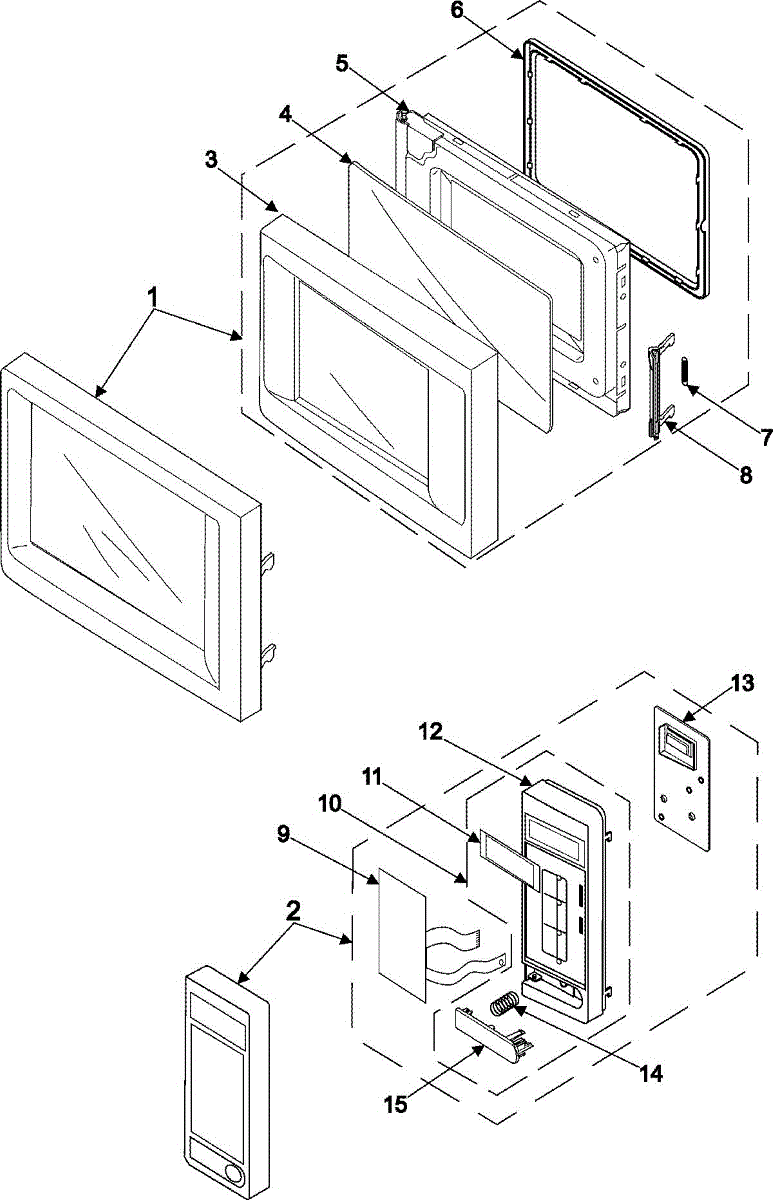 6
5
4
3
1
7
8
13
12
11
10
9
2
14
15