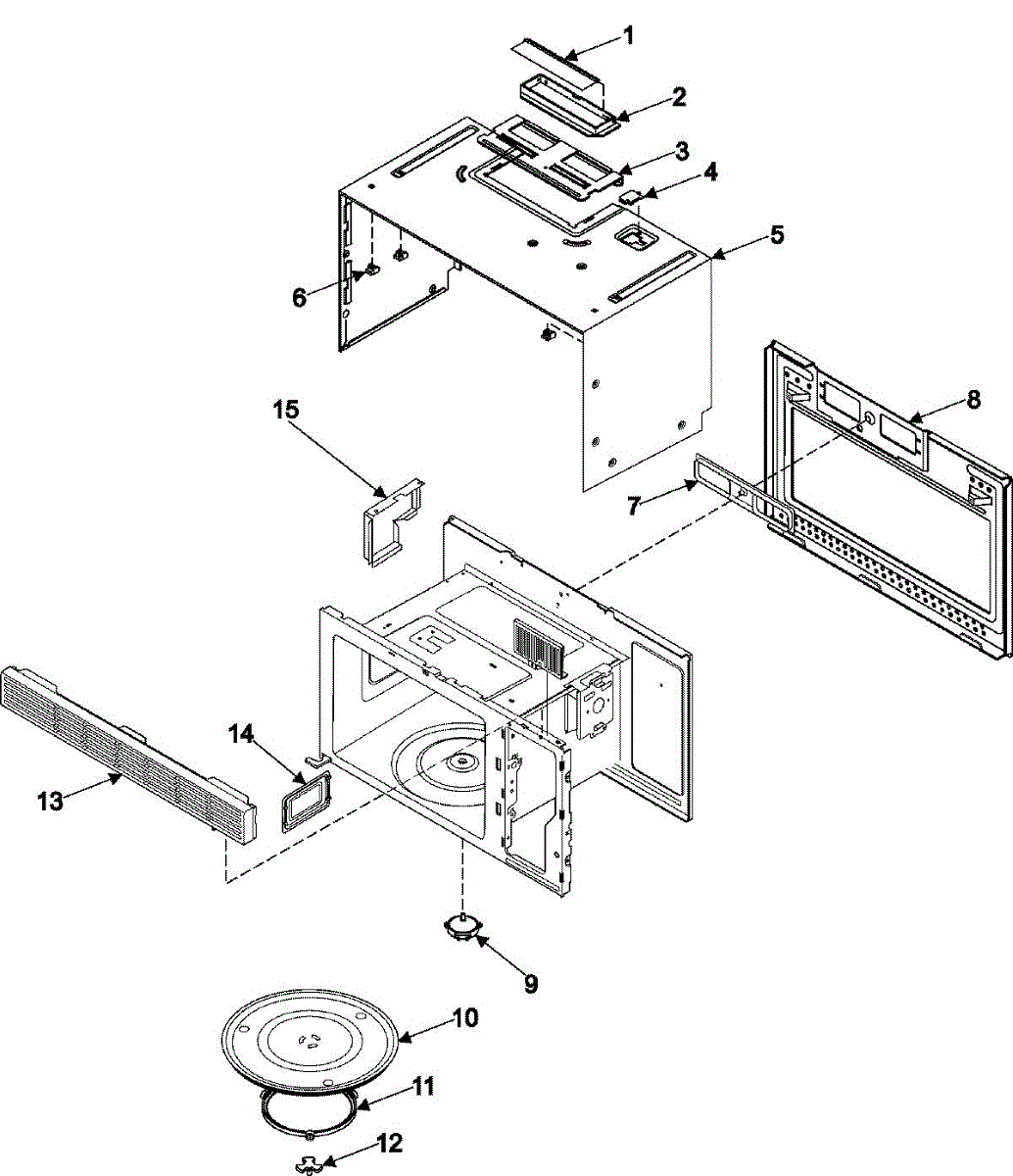 1
2
3
4
5
6
15
8
7
14
13
9
10
11
12